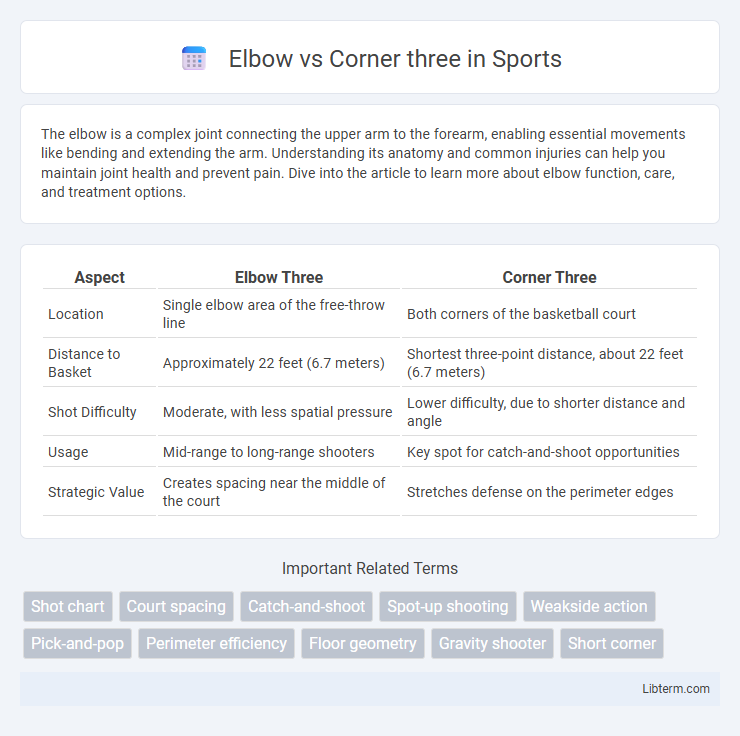 Elbow vs Corner three in Sports

The elbow is a complex joint connecting the upper arm to the forearm, enabling essential movements like bending and extending the arm. Understanding its anatomy and common injuries can help you maintain joint health and prevent pain. Dive into the article to learn more about elbow function, care, and treatment options.

| Aspect | Elbow Three | Corner Three |
|---|---|---|
| Location | Single elbow area of the free-throw line | Both corners of the basketball court |
| Distance to Basket | Approximately 22 feet (6.7 meters) | Shortest three-point distance, about 22 feet (6.7 meters) |
| Shot Difficulty | Moderate, with less spatial pressure | Lower difficulty, due to shorter distance and angle |
| Usage | Mid-range to long-range shooters | Key spot for catch-and-shoot opportunities |
| Strategic Value | Creates spacing near the middle of the court | Stretches defense on the perimeter edges |

Important Related Terms

Shot chart
Court spacing
Catch-and-shoot
Spot-up shooting
Weakside action
Pick-and-pop
Perimeter efficiency
Floor geometry
Gravity shooter
Short corner

Libterm.com