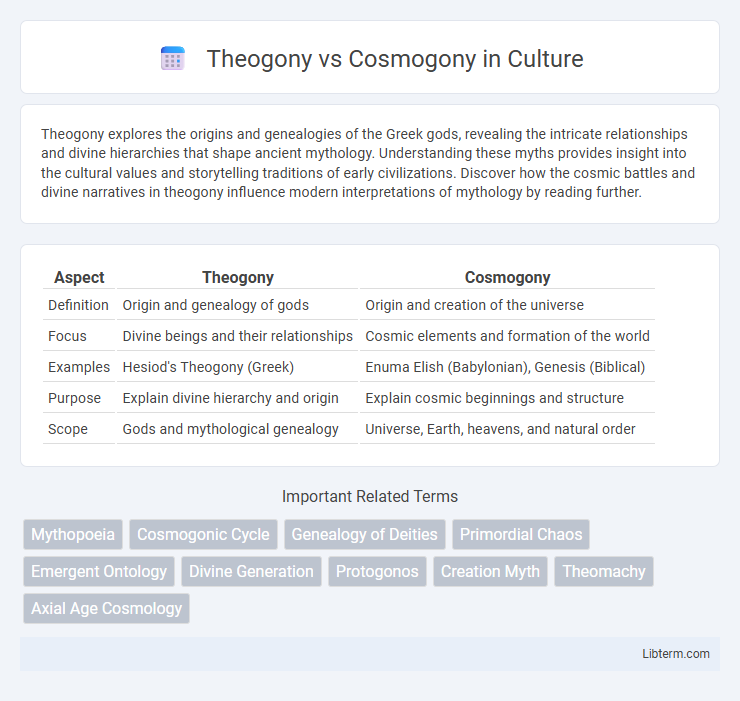 Theogony vs Cosmogony in Culture

Theogony explores the origins and genealogies of the Greek gods, revealing the intricate relationships and divine hierarchies that shape ancient mythology. Understanding these myths provides insight into the cultural values and storytelling traditions of early civilizations. Discover how the cosmic battles and divine narratives in theogony influence modern interpretations of mythology by reading further.

| Aspect | Theogony | Cosmogony |
|---|---|---|
| Definition | Origin and genealogy of gods | Origin and creation of the universe |
| Focus | Divine beings and their relationships | Cosmic elements and formation of the world |
| Examples | Hesiod's Theogony (Greek) | Enuma Elish (Babylonian), Genesis (Biblical) |
| Purpose | Explain divine hierarchy and origin | Explain cosmic beginnings and structure |
| Scope | Gods and mythological genealogy | Universe, Earth, heavens, and natural order |

Important Related Terms

Mythopoeia
Cosmogonic Cycle
Genealogy of Deities
Primordial Chaos
Emergent Ontology
Divine Generation
Protogonos
Creation Myth
Theomachy
Axial Age Cosmology

Libterm.com