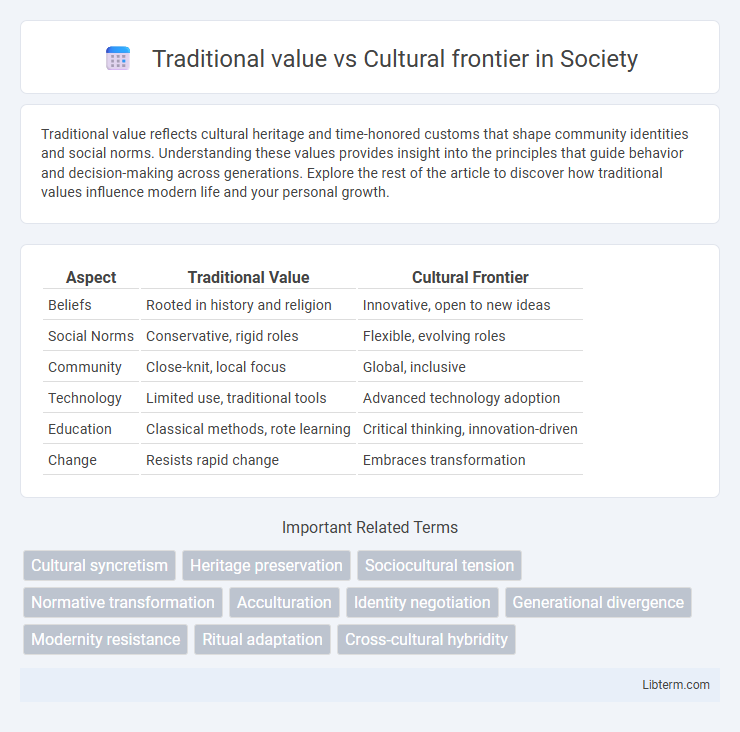 Traditional value vs Cultural frontier in Society

Traditional value reflects cultural heritage and time-honored customs that shape community identities and social norms. Understanding these values provides insight into the principles that guide behavior and decision-making across generations. Explore the rest of the article to discover how traditional values influence modern life and your personal growth.

| Aspect | Traditional Value | Cultural Frontier |
|---|---|---|
| Beliefs | Rooted in history and religion | Innovative, open to new ideas |
| Social Norms | Conservative, rigid roles | Flexible, evolving roles |
| Community | Close-knit, local focus | Global, inclusive |
| Technology | Limited use, traditional tools | Advanced technology adoption |
| Education | Classical methods, rote learning | Critical thinking, innovation-driven |
| Change | Resists rapid change | Embraces transformation |

Important Related Terms

Cultural syncretism
Heritage preservation
Sociocultural tension
Normative transformation
Acculturation
Identity negotiation
Generational divergence
Modernity resistance
Ritual adaptation
Cross-cultural hybridity

Libterm.com