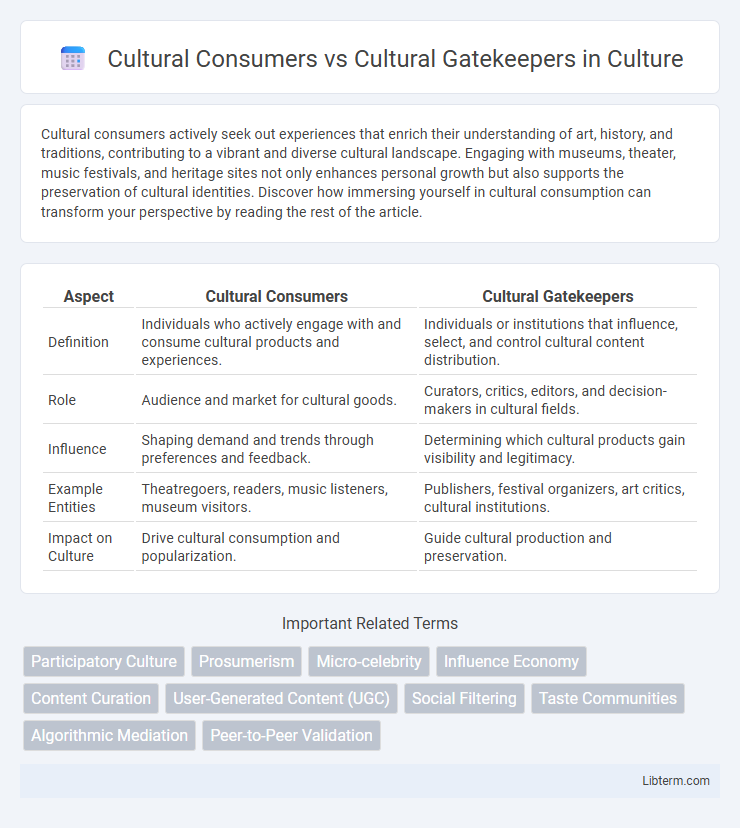 Cultural Consumers vs Cultural Gatekeepers in Culture

Cultural consumers actively seek out experiences that enrich their understanding of art, history, and traditions, contributing to a vibrant and diverse cultural landscape. Engaging with museums, theater, music festivals, and heritage sites not only enhances personal growth but also supports the preservation of cultural identities. Discover how immersing yourself in cultural consumption can transform your perspective by reading the rest of the article.

| Aspect | Cultural Consumers | Cultural Gatekeepers |
|---|---|---|
| Definition | Individuals who actively engage with and consume cultural products and experiences. | Individuals or institutions that influence, select, and control cultural content distribution. |
| Role | Audience and market for cultural goods. | Curators, critics, editors, and decision-makers in cultural fields. |
| Influence | Shaping demand and trends through preferences and feedback. | Determining which cultural products gain visibility and legitimacy. |
| Example Entities | Theatregoers, readers, music listeners, museum visitors. | Publishers, festival organizers, art critics, cultural institutions. |
| Impact on Culture | Drive cultural consumption and popularization. | Guide cultural production and preservation. |

Important Related Terms

Participatory Culture
Prosumerism
Micro-celebrity
Influence Economy
Content Curation
User-Generated Content (UGC)
Social Filtering
Taste Communities
Algorithmic Mediation
Peer-to-Peer Validation

Libterm.com