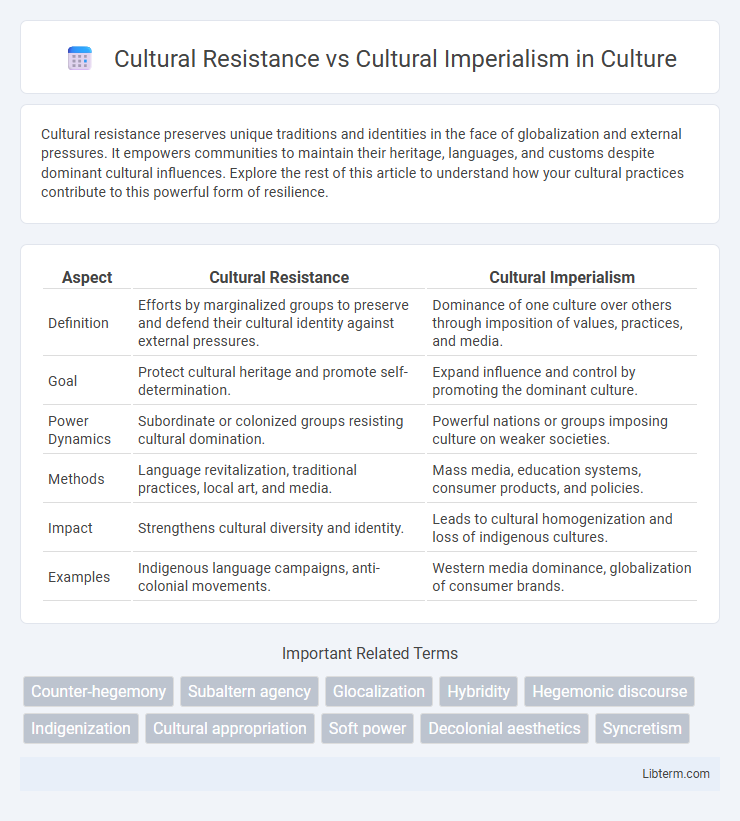 Cultural Resistance vs Cultural Imperialism in Culture

Cultural resistance preserves unique traditions and identities in the face of globalization and external pressures. It empowers communities to maintain their heritage, languages, and customs despite dominant cultural influences. Explore the rest of this article to understand how your cultural practices contribute to this powerful form of resilience.

| Aspect | Cultural Resistance | Cultural Imperialism |
|---|---|---|
| Definition | Efforts by marginalized groups to preserve and defend their cultural identity against external pressures. | Dominance of one culture over others through imposition of values, practices, and media. |
| Goal | Protect cultural heritage and promote self-determination. | Expand influence and control by promoting the dominant culture. |
| Power Dynamics | Subordinate or colonized groups resisting cultural domination. | Powerful nations or groups imposing culture on weaker societies. |
| Methods | Language revitalization, traditional practices, local art, and media. | Mass media, education systems, consumer products, and policies. |
| Impact | Strengthens cultural diversity and identity. | Leads to cultural homogenization and loss of indigenous cultures. |
| Examples | Indigenous language campaigns, anti-colonial movements. | Western media dominance, globalization of consumer brands. |

Important Related Terms

Counter-hegemony Subaltern agency Glocalization Hybridity Hegemonic discourse Indigenization Cultural appropriation Soft power Decolonial aesthetics Syncretism

Libterm.com