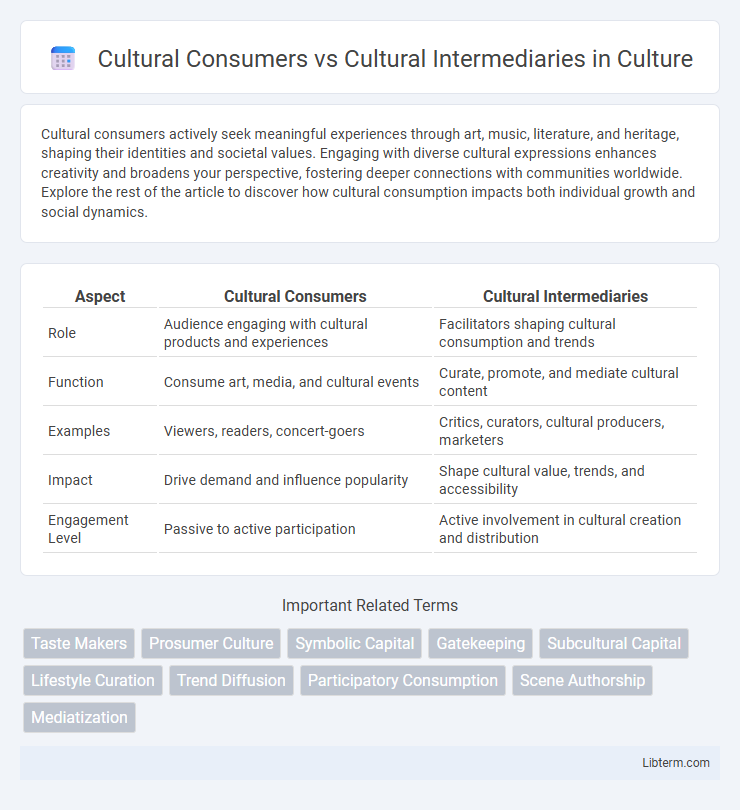 Cultural Consumers vs Cultural Intermediaries in Culture

Cultural consumers actively seek meaningful experiences through art, music, literature, and heritage, shaping their identities and societal values. Engaging with diverse cultural expressions enhances creativity and broadens your perspective, fostering deeper connections with communities worldwide. Explore the rest of the article to discover how cultural consumption impacts both individual growth and social dynamics.

| Aspect | Cultural Consumers | Cultural Intermediaries |
|---|---|---|
| Role | Audience engaging with cultural products and experiences | Facilitators shaping cultural consumption and trends |
| Function | Consume art, media, and cultural events | Curate, promote, and mediate cultural content |
| Examples | Viewers, readers, concert-goers | Critics, curators, cultural producers, marketers |
| Impact | Drive demand and influence popularity | Shape cultural value, trends, and accessibility |
| Engagement Level | Passive to active participation | Active involvement in cultural creation and distribution |

Important Related Terms

Taste Makers
Prosumer Culture
Symbolic Capital
Gatekeeping
Subcultural Capital
Lifestyle Curation
Trend Diffusion
Participatory Consumption
Scene Authorship
Mediatization

Libterm.com