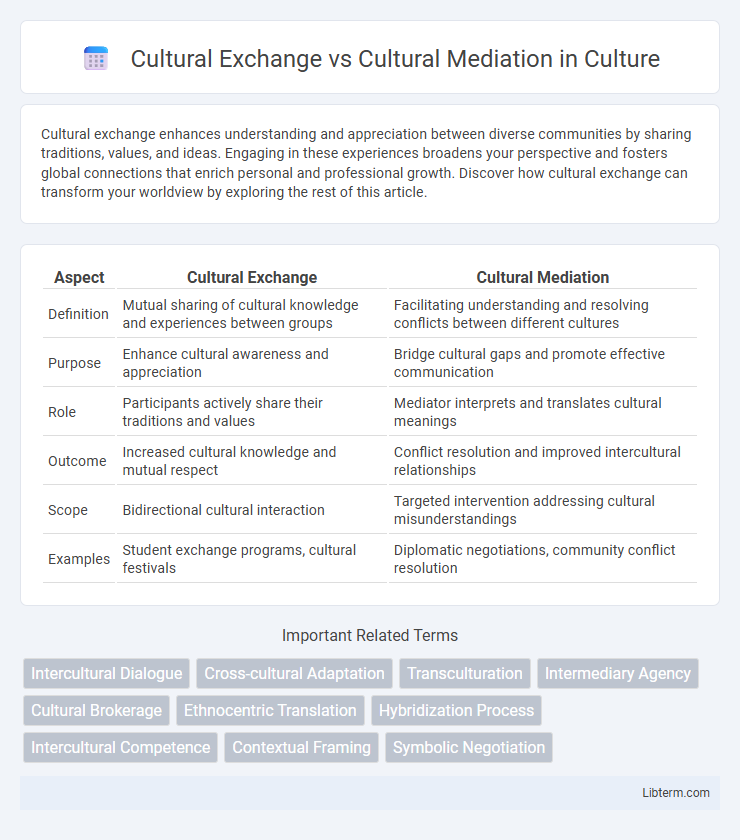 Cultural Exchange vs Cultural Mediation in Culture

Cultural exchange enhances understanding and appreciation between diverse communities by sharing traditions, values, and ideas. Engaging in these experiences broadens your perspective and fosters global connections that enrich personal and professional growth. Discover how cultural exchange can transform your worldview by exploring the rest of this article.

| Aspect | Cultural Exchange | Cultural Mediation |
|---|---|---|
| Definition | Mutual sharing of cultural knowledge and experiences between groups | Facilitating understanding and resolving conflicts between different cultures |
| Purpose | Enhance cultural awareness and appreciation | Bridge cultural gaps and promote effective communication |
| Role | Participants actively share their traditions and values | Mediator interprets and translates cultural meanings |
| Outcome | Increased cultural knowledge and mutual respect | Conflict resolution and improved intercultural relationships |
| Scope | Bidirectional cultural interaction | Targeted intervention addressing cultural misunderstandings |
| Examples | Student exchange programs, cultural festivals | Diplomatic negotiations, community conflict resolution |

Important Related Terms

Intercultural Dialogue
Cross-cultural Adaptation
Transculturation
Intermediary Agency
Cultural Brokerage
Ethnocentric Translation
Hybridization Process
Intercultural Competence
Contextual Framing
Symbolic Negotiation

Libterm.com