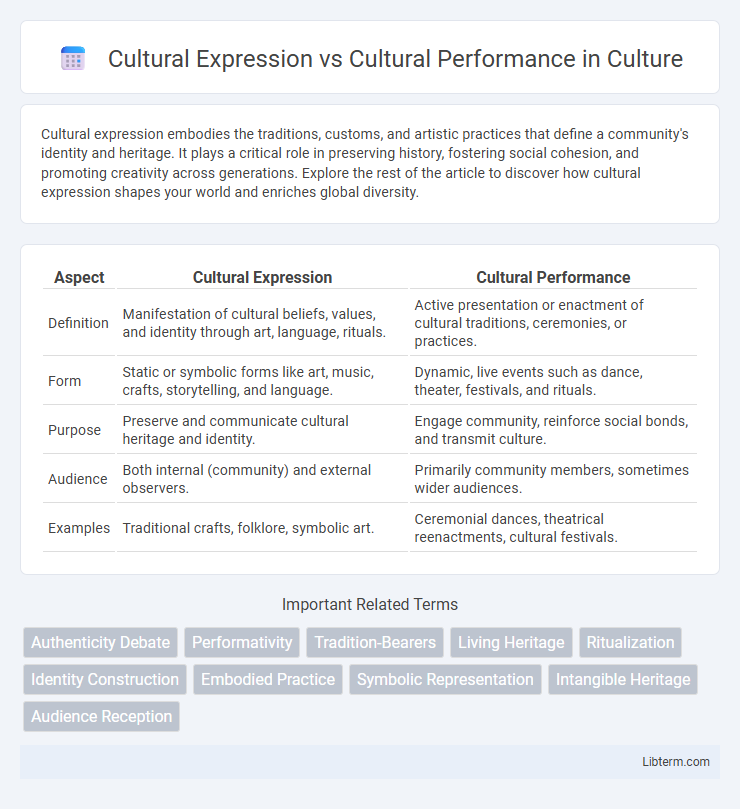 Cultural Expression vs Cultural Performance in Culture

Cultural expression embodies the traditions, customs, and artistic practices that define a community's identity and heritage. It plays a critical role in preserving history, fostering social cohesion, and promoting creativity across generations. Explore the rest of the article to discover how cultural expression shapes your world and enriches global diversity.

| Aspect | Cultural Expression | Cultural Performance |
|---|---|---|
| Definition | Manifestation of cultural beliefs, values, and identity through art, language, rituals. | Active presentation or enactment of cultural traditions, ceremonies, or practices. |
| Form | Static or symbolic forms like art, music, crafts, storytelling, and language. | Dynamic, live events such as dance, theater, festivals, and rituals. |
| Purpose | Preserve and communicate cultural heritage and identity. | Engage community, reinforce social bonds, and transmit culture. |
| Audience | Both internal (community) and external observers. | Primarily community members, sometimes wider audiences. |
| Examples | Traditional crafts, folklore, symbolic art. | Ceremonial dances, theatrical reenactments, cultural festivals. |

Important Related Terms

Authenticity Debate
Performativity
Tradition-Bearers
Living Heritage
Ritualization
Identity Construction
Embodied Practice
Symbolic Representation
Intangible Heritage
Audience Reception

Libterm.com