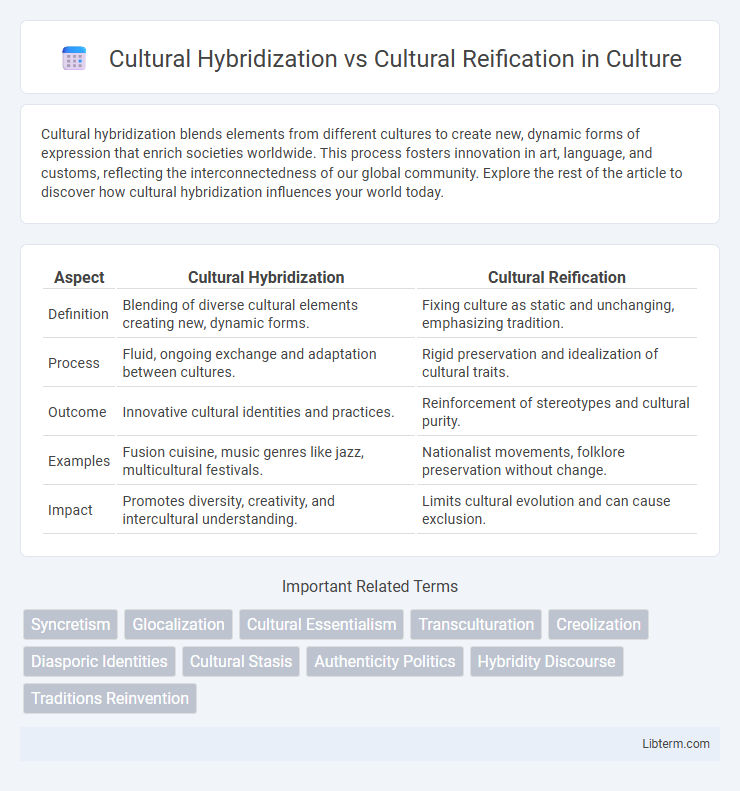 Cultural Hybridization vs Cultural Reification in Culture

Cultural hybridization blends elements from different cultures to create new, dynamic forms of expression that enrich societies worldwide. This process fosters innovation in art, language, and customs, reflecting the interconnectedness of our global community. Explore the rest of the article to discover how cultural hybridization influences your world today.

| Aspect | Cultural Hybridization | Cultural Reification |
|---|---|---|
| Definition | Blending of diverse cultural elements creating new, dynamic forms. | Fixing culture as static and unchanging, emphasizing tradition. |
| Process | Fluid, ongoing exchange and adaptation between cultures. | Rigid preservation and idealization of cultural traits. |
| Outcome | Innovative cultural identities and practices. | Reinforcement of stereotypes and cultural purity. |
| Examples | Fusion cuisine, music genres like jazz, multicultural festivals. | Nationalist movements, folklore preservation without change. |
| Impact | Promotes diversity, creativity, and intercultural understanding. | Limits cultural evolution and can cause exclusion. |

Important Related Terms

Syncretism
Glocalization
Cultural Essentialism
Transculturation
Creolization
Diasporic Identities
Cultural Stasis
Authenticity Politics
Hybridity Discourse
Traditions Reinvention

Libterm.com