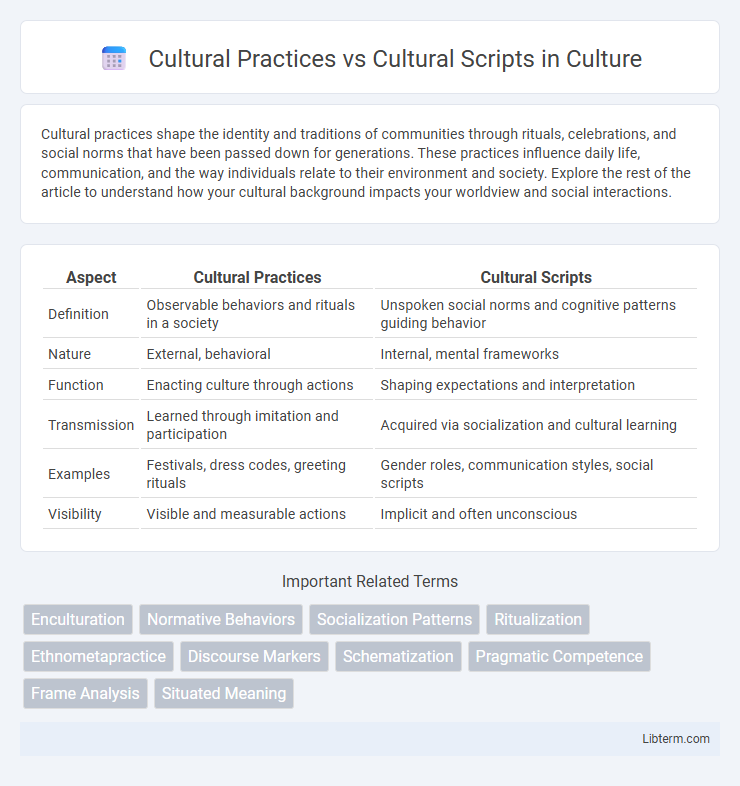 Cultural Practices vs Cultural Scripts in Culture

Cultural practices shape the identity and traditions of communities through rituals, celebrations, and social norms that have been passed down for generations. These practices influence daily life, communication, and the way individuals relate to their environment and society. Explore the rest of the article to understand how your cultural background impacts your worldview and social interactions.

| Aspect | Cultural Practices | Cultural Scripts |
|---|---|---|
| Definition | Observable behaviors and rituals in a society | Unspoken social norms and cognitive patterns guiding behavior |
| Nature | External, behavioral | Internal, mental frameworks |
| Function | Enacting culture through actions | Shaping expectations and interpretation |
| Transmission | Learned through imitation and participation | Acquired via socialization and cultural learning |
| Examples | Festivals, dress codes, greeting rituals | Gender roles, communication styles, social scripts |
| Visibility | Visible and measurable actions | Implicit and often unconscious |

Important Related Terms

Enculturation
Normative Behaviors
Socialization Patterns
Ritualization
Ethnometapractice
Discourse Markers
Schematization
Pragmatic Competence
Frame Analysis
Situated Meaning

Libterm.com