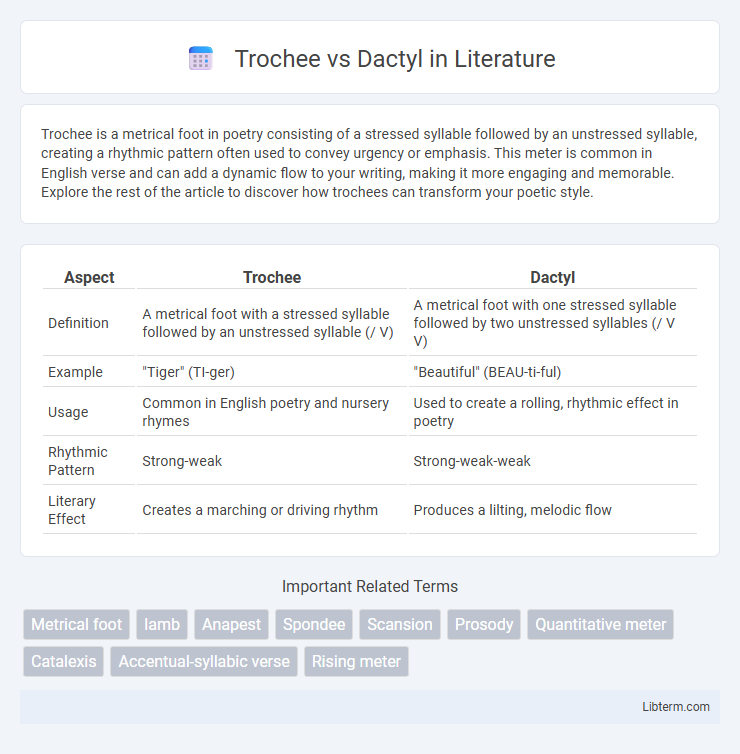 Trochee vs Dactyl in Literature

Trochee is a metrical foot in poetry consisting of a stressed syllable followed by an unstressed syllable, creating a rhythmic pattern often used to convey urgency or emphasis. This meter is common in English verse and can add a dynamic flow to your writing, making it more engaging and memorable. Explore the rest of the article to discover how trochees can transform your poetic style.

| Aspect | Trochee | Dactyl |
|---|---|---|
| Definition | A metrical foot with a stressed syllable followed by an unstressed syllable (/ V) | A metrical foot with one stressed syllable followed by two unstressed syllables (/ V V) |
| Example | "Tiger" (TI-ger) | "Beautiful" (BEAU-ti-ful) |
| Usage | Common in English poetry and nursery rhymes | Used to create a rolling, rhythmic effect in poetry |
| Rhythmic Pattern | Strong-weak | Strong-weak-weak |
| Literary Effect | Creates a marching or driving rhythm | Produces a lilting, melodic flow |

Important Related Terms

Metrical foot
Iamb
Anapest
Spondee
Scansion
Prosody
Quantitative meter
Catalexis
Accentual-syllabic verse
Rising meter

Libterm.com