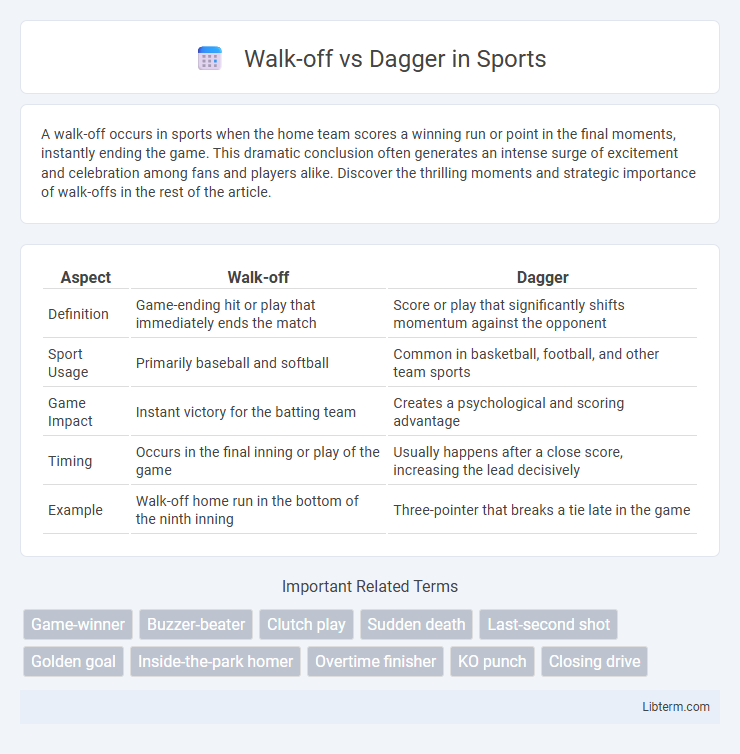 Walk-off vs Dagger in Sports

A walk-off occurs in sports when the home team scores a winning run or point in the final moments, instantly ending the game. This dramatic conclusion often generates an intense surge of excitement and celebration among fans and players alike. Discover the thrilling moments and strategic importance of walk-offs in the rest of the article.

| Aspect | Walk-off | Dagger |
|---|---|---|
| Definition | Game-ending hit or play that immediately ends the match | Score or play that significantly shifts momentum against the opponent |
| Sport Usage | Primarily baseball and softball | Common in basketball, football, and other team sports |
| Game Impact | Instant victory for the batting team | Creates a psychological and scoring advantage |
| Timing | Occurs in the final inning or play of the game | Usually happens after a close score, increasing the lead decisively |
| Example | Walk-off home run in the bottom of the ninth inning | Three-pointer that breaks a tie late in the game |

Important Related Terms

Game-winner
Buzzer-beater
Clutch play
Sudden death
Last-second shot
Golden goal
Inside-the-park homer
Overtime finisher
KO punch
Closing drive

Libterm.com