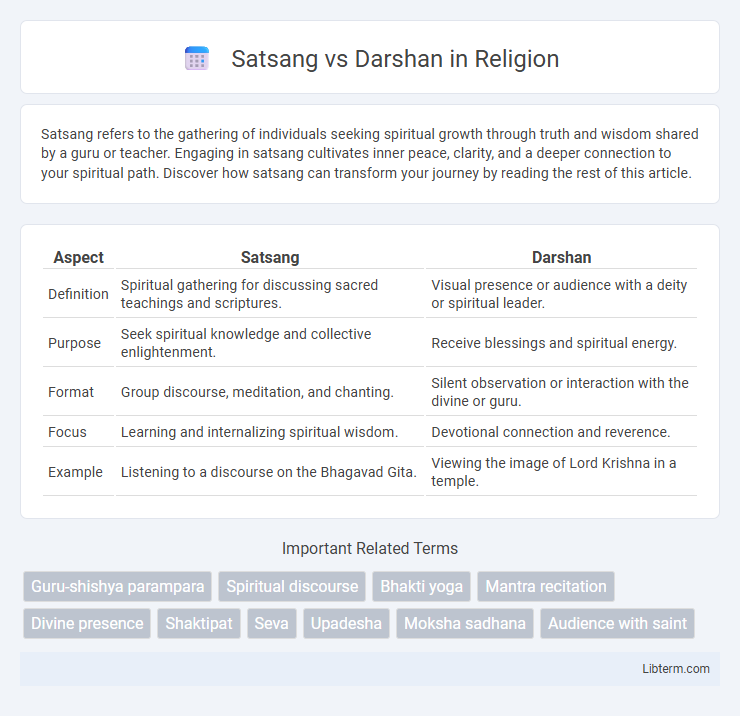 Satsang vs Darshan in Religion

Satsang refers to the gathering of individuals seeking spiritual growth through truth and wisdom shared by a guru or teacher. Engaging in satsang cultivates inner peace, clarity, and a deeper connection to your spiritual path. Discover how satsang can transform your journey by reading the rest of this article.

| Aspect | Satsang | Darshan |
|---|---|---|
| Definition | Spiritual gathering for discussing sacred teachings and scriptures. | Visual presence or audience with a deity or spiritual leader. |
| Purpose | Seek spiritual knowledge and collective enlightenment. | Receive blessings and spiritual energy. |
| Format | Group discourse, meditation, and chanting. | Silent observation or interaction with the divine or guru. |
| Focus | Learning and internalizing spiritual wisdom. | Devotional connection and reverence. |
| Example | Listening to a discourse on the Bhagavad Gita. | Viewing the image of Lord Krishna in a temple. |

Important Related Terms

Guru-shishya parampara
Spiritual discourse
Bhakti yoga
Mantra recitation
Divine presence
Shaktipat
Seva
Upadesha
Moksha sadhana
Audience with saint

Libterm.com