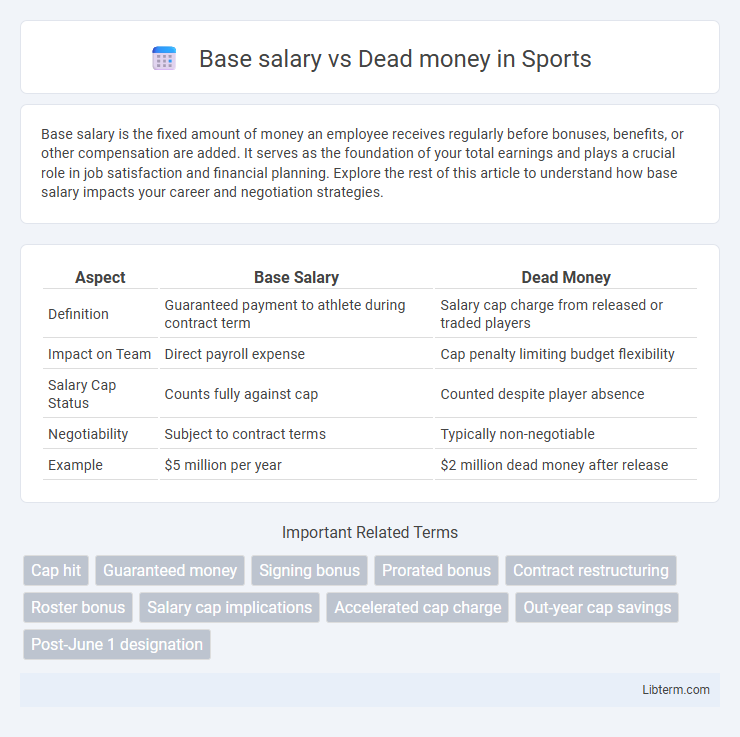 Base salary vs Dead money in Sports

Base salary is the fixed amount of money an employee receives regularly before bonuses, benefits, or other compensation are added. It serves as the foundation of your total earnings and plays a crucial role in job satisfaction and financial planning. Explore the rest of this article to understand how base salary impacts your career and negotiation strategies.

| Aspect | Base Salary | Dead Money |
|---|---|---|
| Definition | Guaranteed payment to athlete during contract term | Salary cap charge from released or traded players |
| Impact on Team | Direct payroll expense | Cap penalty limiting budget flexibility |
| Salary Cap Status | Counts fully against cap | Counted despite player absence |
| Negotiability | Subject to contract terms | Typically non-negotiable |
| Example | \$5 million per year | \$2 million dead money after release |

Important Related Terms

Cap hit
Guaranteed money
Signing bonus
Prorated bonus
Contract restructuring
Roster bonus
Salary cap implications
Accelerated cap charge
Out-year cap savings
Post-June 1 designation

Libterm.com