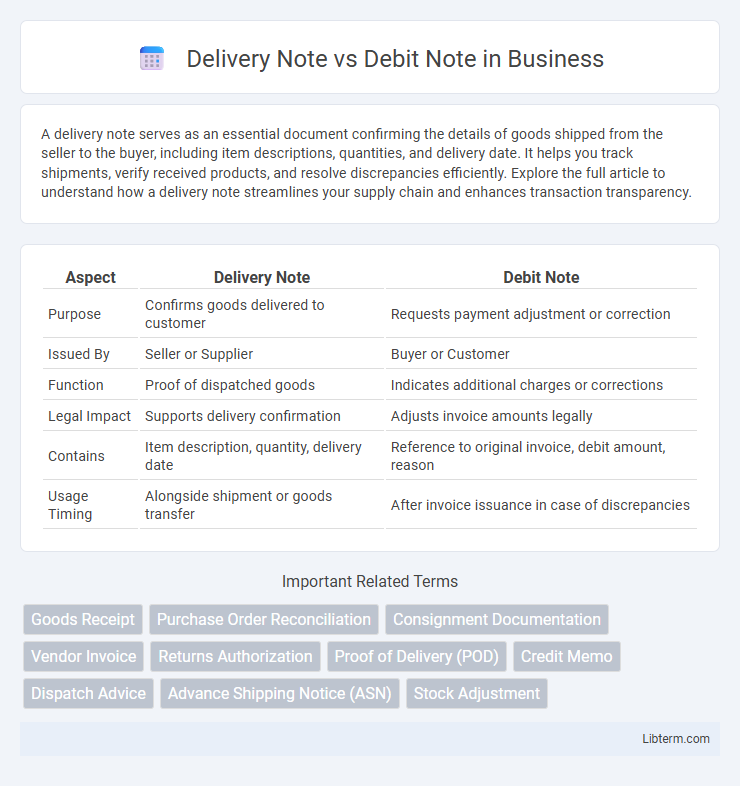 Delivery Note vs Debit Note in Business

A delivery note serves as an essential document confirming the details of goods shipped from the seller to the buyer, including item descriptions, quantities, and delivery date. It helps you track shipments, verify received products, and resolve discrepancies efficiently. Explore the full article to understand how a delivery note streamlines your supply chain and enhances transaction transparency.

| Aspect | Delivery Note | Debit Note |
|---|---|---|
| Purpose | Confirms goods delivered to customer | Requests payment adjustment or correction |
| Issued By | Seller or Supplier | Buyer or Customer |
| Function | Proof of dispatched goods | Indicates additional charges or corrections |
| Legal Impact | Supports delivery confirmation | Adjusts invoice amounts legally |
| Contains | Item description, quantity, delivery date | Reference to original invoice, debit amount, reason |
| Usage Timing | Alongside shipment or goods transfer | After invoice issuance in case of discrepancies |

Important Related Terms

Goods Receipt
Purchase Order Reconciliation
Consignment Documentation
Vendor Invoice
Returns Authorization
Proof of Delivery (POD)
Credit Memo
Dispatch Advice
Advance Shipping Notice (ASN)
Stock Adjustment

Libterm.com