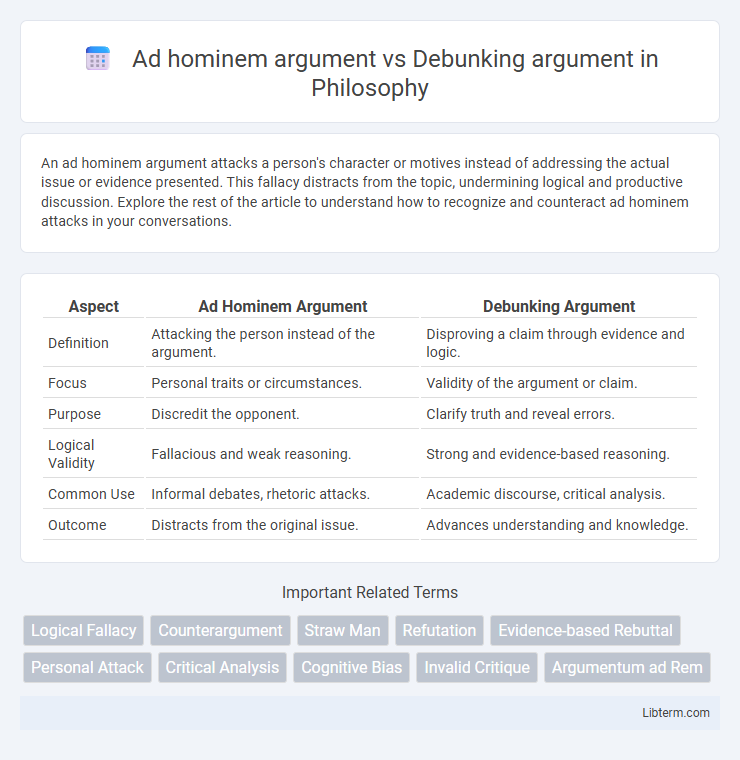 Ad hominem argument vs Debunking argument in Philosophy

An ad hominem argument attacks a person's character or motives instead of addressing the actual issue or evidence presented. This fallacy distracts from the topic, undermining logical and productive discussion. Explore the rest of the article to understand how to recognize and counteract ad hominem attacks in your conversations.

| Aspect | Ad Hominem Argument | Debunking Argument |
|---|---|---|
| Definition | Attacking the person instead of the argument. | Disproving a claim through evidence and logic. |
| Focus | Personal traits or circumstances. | Validity of the argument or claim. |
| Purpose | Discredit the opponent. | Clarify truth and reveal errors. |
| Logical Validity | Fallacious and weak reasoning. | Strong and evidence-based reasoning. |
| Common Use | Informal debates, rhetoric attacks. | Academic discourse, critical analysis. |
| Outcome | Distracts from the original issue. | Advances understanding and knowledge. |

Important Related Terms

Logical Fallacy Counterargument Straw Man Refutation Evidence-based Rebuttal Personal Attack Critical Analysis Cognitive Bias Invalid Critique Argumentum ad Rem

Libterm.com