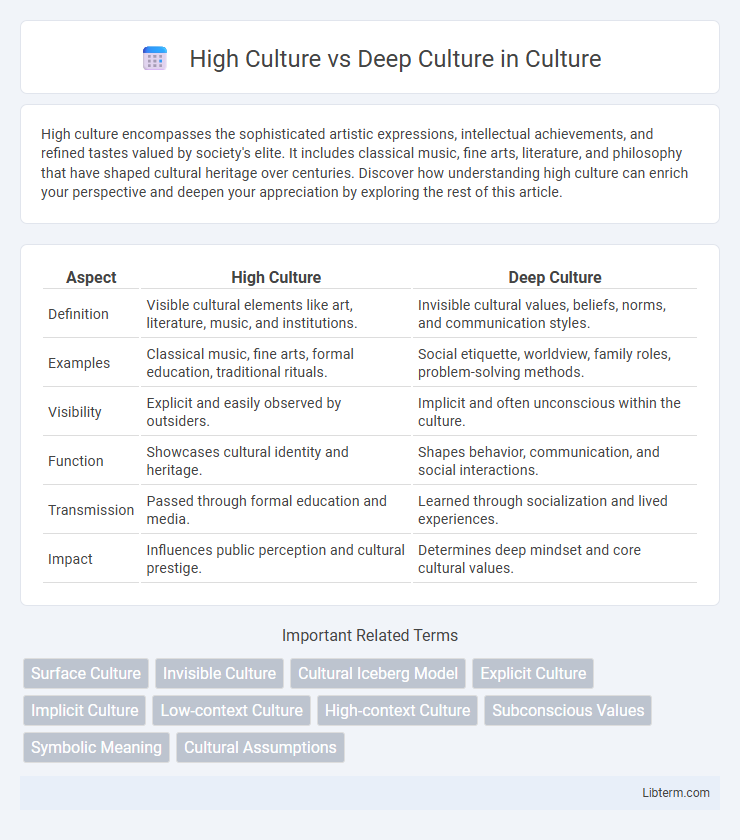 High Culture vs Deep Culture in Culture

High culture encompasses the sophisticated artistic expressions, intellectual achievements, and refined tastes valued by society's elite. It includes classical music, fine arts, literature, and philosophy that have shaped cultural heritage over centuries. Discover how understanding high culture can enrich your perspective and deepen your appreciation by exploring the rest of this article.

| Aspect | High Culture | Deep Culture |
|---|---|---|
| Definition | Visible cultural elements like art, literature, music, and institutions. | Invisible cultural values, beliefs, norms, and communication styles. |
| Examples | Classical music, fine arts, formal education, traditional rituals. | Social etiquette, worldview, family roles, problem-solving methods. |
| Visibility | Explicit and easily observed by outsiders. | Implicit and often unconscious within the culture. |
| Function | Showcases cultural identity and heritage. | Shapes behavior, communication, and social interactions. |
| Transmission | Passed through formal education and media. | Learned through socialization and lived experiences. |
| Impact | Influences public perception and cultural prestige. | Determines deep mindset and core cultural values. |

Important Related Terms

Surface Culture
Invisible Culture
Cultural Iceberg Model
Explicit Culture
Implicit Culture
Low-context Culture
High-context Culture
Subconscious Values
Symbolic Meaning
Cultural Assumptions

Libterm.com