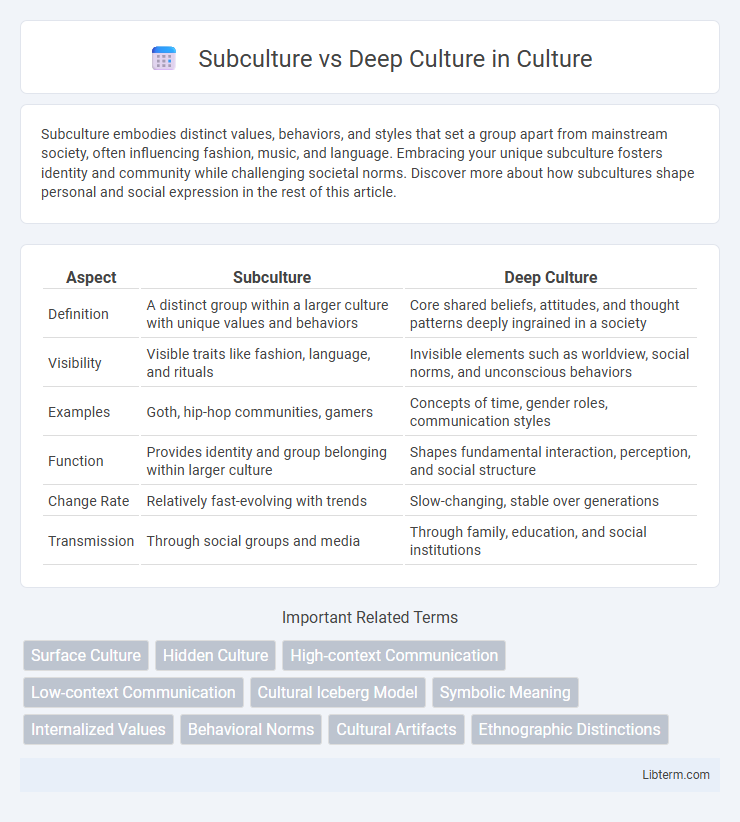 Subculture vs Deep Culture in Culture

Subculture embodies distinct values, behaviors, and styles that set a group apart from mainstream society, often influencing fashion, music, and language. Embracing your unique subculture fosters identity and community while challenging societal norms. Discover more about how subcultures shape personal and social expression in the rest of this article.

| Aspect | Subculture | Deep Culture |
|---|---|---|
| Definition | A distinct group within a larger culture with unique values and behaviors | Core shared beliefs, attitudes, and thought patterns deeply ingrained in a society |
| Visibility | Visible traits like fashion, language, and rituals | Invisible elements such as worldview, social norms, and unconscious behaviors |
| Examples | Goth, hip-hop communities, gamers | Concepts of time, gender roles, communication styles |
| Function | Provides identity and group belonging within larger culture | Shapes fundamental interaction, perception, and social structure |
| Change Rate | Relatively fast-evolving with trends | Slow-changing, stable over generations |
| Transmission | Through social groups and media | Through family, education, and social institutions |

Important Related Terms

Surface Culture
Hidden Culture
High-context Communication
Low-context Communication
Cultural Iceberg Model
Symbolic Meaning
Internalized Values
Behavioral Norms
Cultural Artifacts
Ethnographic Distinctions

Libterm.com