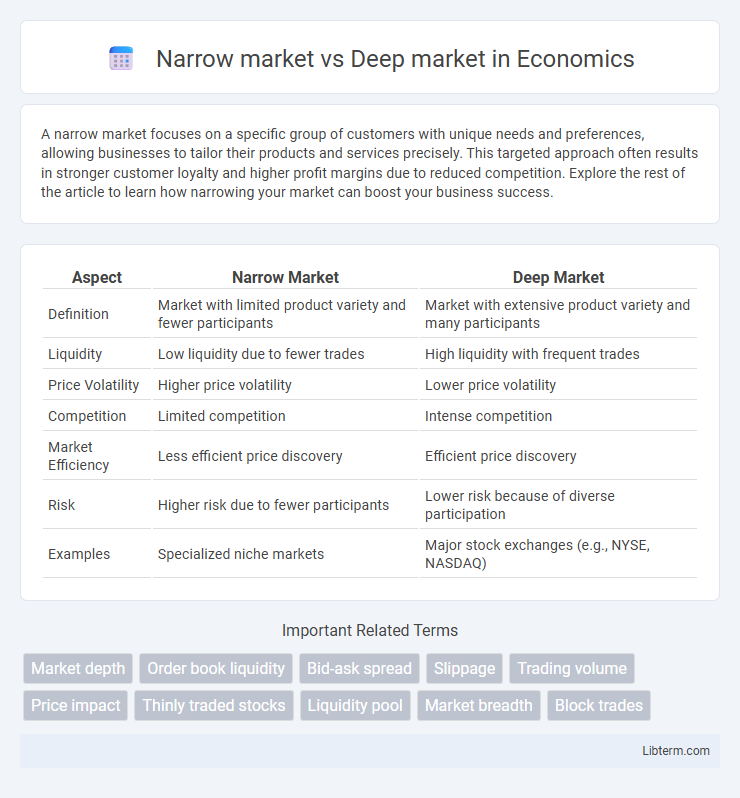 Narrow market vs Deep market in Economics

A narrow market focuses on a specific group of customers with unique needs and preferences, allowing businesses to tailor their products and services precisely. This targeted approach often results in stronger customer loyalty and higher profit margins due to reduced competition. Explore the rest of the article to learn how narrowing your market can boost your business success.

| Aspect | Narrow Market | Deep Market |
|---|---|---|
| Definition | Market with limited product variety and fewer participants | Market with extensive product variety and many participants |
| Liquidity | Low liquidity due to fewer trades | High liquidity with frequent trades |
| Price Volatility | Higher price volatility | Lower price volatility |
| Competition | Limited competition | Intense competition |
| Market Efficiency | Less efficient price discovery | Efficient price discovery |
| Risk | Higher risk due to fewer participants | Lower risk because of diverse participation |
| Examples | Specialized niche markets | Major stock exchanges (e.g., NYSE, NASDAQ) |

Important Related Terms

Market depth
Order book liquidity
Bid-ask spread
Slippage
Trading volume
Price impact
Thinly traded stocks
Liquidity pool
Market breadth
Block trades

Libterm.com