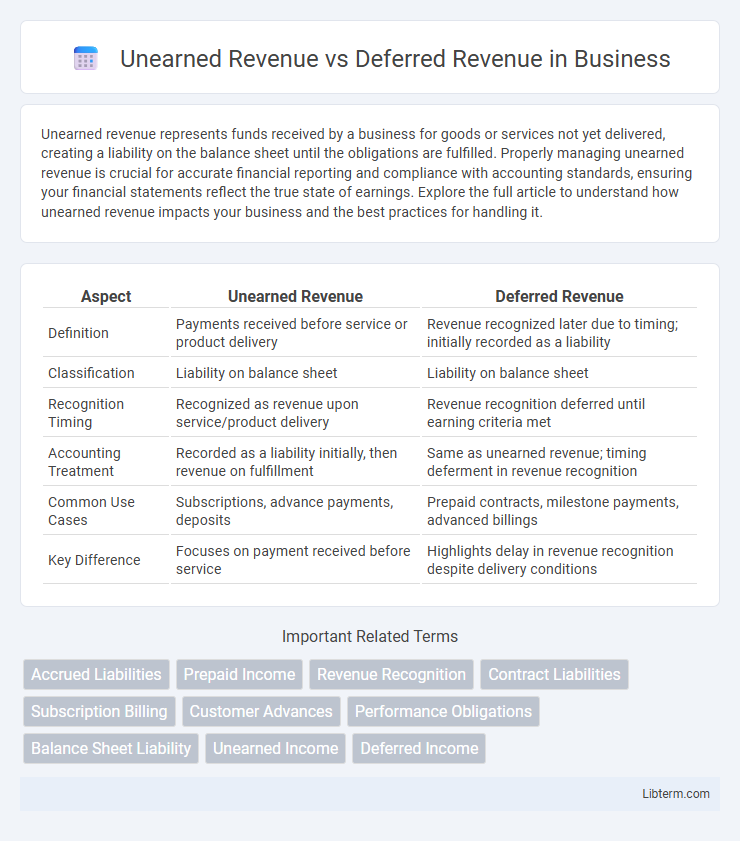 Unearned Revenue vs Deferred Revenue in Business

Unearned revenue represents funds received by a business for goods or services not yet delivered, creating a liability on the balance sheet until the obligations are fulfilled. Properly managing unearned revenue is crucial for accurate financial reporting and compliance with accounting standards, ensuring your financial statements reflect the true state of earnings. Explore the full article to understand how unearned revenue impacts your business and the best practices for handling it.

| Aspect | Unearned Revenue | Deferred Revenue |
|---|---|---|
| Definition | Payments received before service or product delivery | Revenue recognized later due to timing; initially recorded as a liability |
| Classification | Liability on balance sheet | Liability on balance sheet |
| Recognition Timing | Recognized as revenue upon service/product delivery | Revenue recognition deferred until earning criteria met |
| Accounting Treatment | Recorded as a liability initially, then revenue on fulfillment | Same as unearned revenue; timing deferment in revenue recognition |
| Common Use Cases | Subscriptions, advance payments, deposits | Prepaid contracts, milestone payments, advanced billings |
| Key Difference | Focuses on payment received before service | Highlights delay in revenue recognition despite delivery conditions |

Important Related Terms

Accrued Liabilities
Prepaid Income
Revenue Recognition
Contract Liabilities
Subscription Billing
Customer Advances
Performance Obligations
Balance Sheet Liability
Unearned Income
Deferred Income

Libterm.com