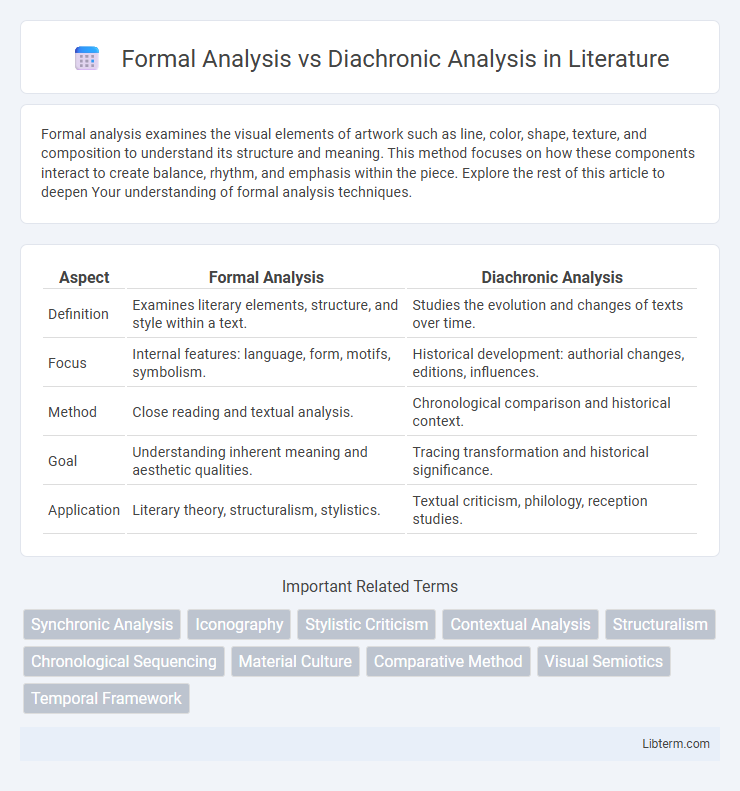 Formal Analysis vs Diachronic Analysis in Literature

Formal analysis examines the visual elements of artwork such as line, color, shape, texture, and composition to understand its structure and meaning. This method focuses on how these components interact to create balance, rhythm, and emphasis within the piece. Explore the rest of this article to deepen Your understanding of formal analysis techniques.

| Aspect | Formal Analysis | Diachronic Analysis |
|---|---|---|
| Definition | Examines literary elements, structure, and style within a text. | Studies the evolution and changes of texts over time. |
| Focus | Internal features: language, form, motifs, symbolism. | Historical development: authorial changes, editions, influences. |
| Method | Close reading and textual analysis. | Chronological comparison and historical context. |
| Goal | Understanding inherent meaning and aesthetic qualities. | Tracing transformation and historical significance. |
| Application | Literary theory, structuralism, stylistics. | Textual criticism, philology, reception studies. |

Important Related Terms

Synchronic Analysis
Iconography
Stylistic Criticism
Contextual Analysis
Structuralism
Chronological Sequencing
Material Culture
Comparative Method
Visual Semiotics
Temporal Framework

Libterm.com