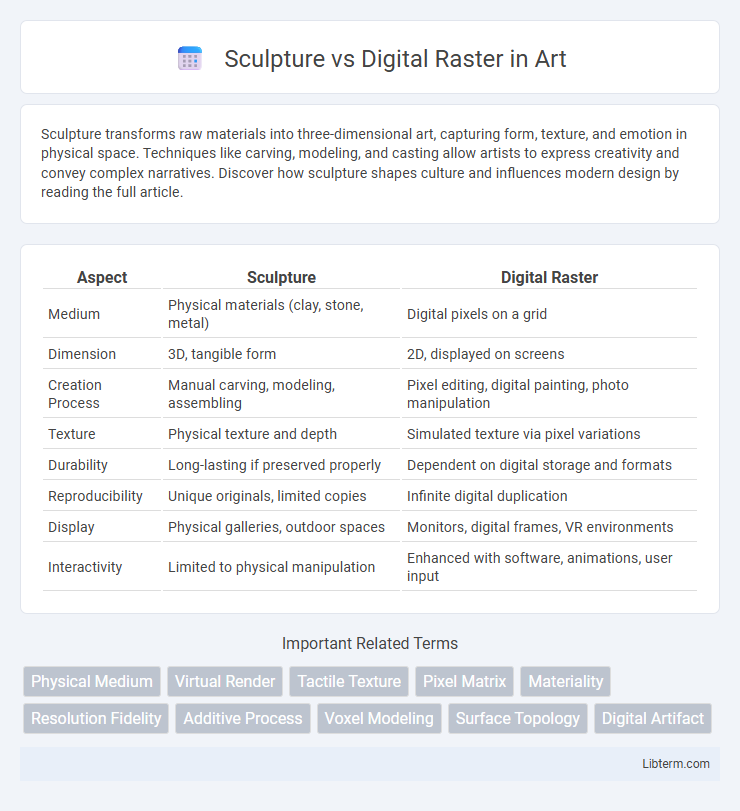 Sculpture vs Digital Raster in Art

Sculpture transforms raw materials into three-dimensional art, capturing form, texture, and emotion in physical space. Techniques like carving, modeling, and casting allow artists to express creativity and convey complex narratives. Discover how sculpture shapes culture and influences modern design by reading the full article.

| Aspect | Sculpture | Digital Raster |
|---|---|---|
| Medium | Physical materials (clay, stone, metal) | Digital pixels on a grid |
| Dimension | 3D, tangible form | 2D, displayed on screens |
| Creation Process | Manual carving, modeling, assembling | Pixel editing, digital painting, photo manipulation |
| Texture | Physical texture and depth | Simulated texture via pixel variations |
| Durability | Long-lasting if preserved properly | Dependent on digital storage and formats |
| Reproducibility | Unique originals, limited copies | Infinite digital duplication |
| Display | Physical galleries, outdoor spaces | Monitors, digital frames, VR environments |
| Interactivity | Limited to physical manipulation | Enhanced with software, animations, user input |

Important Related Terms

Physical Medium
Virtual Render
Tactile Texture
Pixel Matrix
Materiality
Resolution Fidelity
Additive Process
Voxel Modeling
Surface Topology
Digital Artifact

Libterm.com