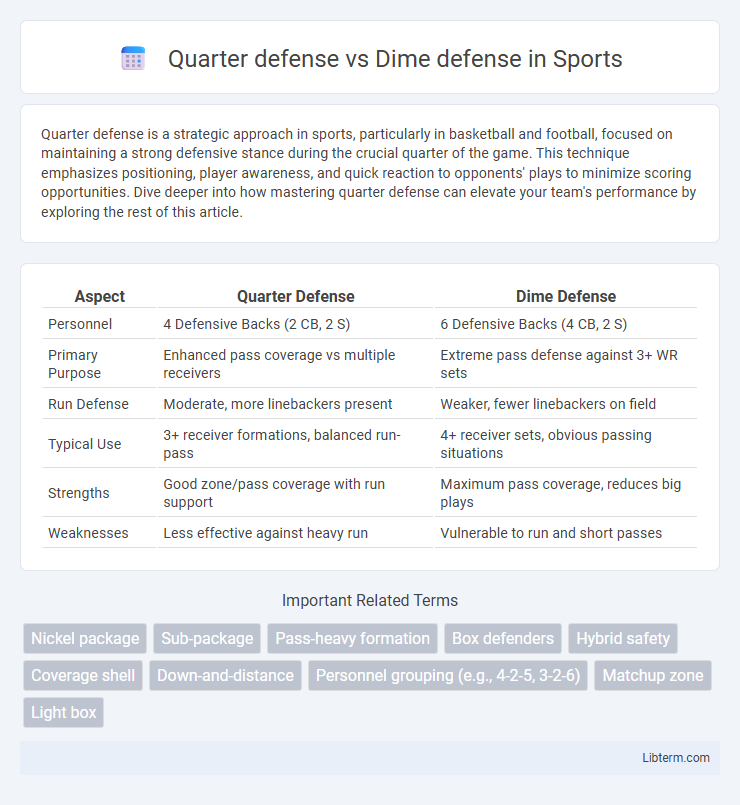 Quarter defense vs Dime defense in Sports

Quarter defense is a strategic approach in sports, particularly in basketball and football, focused on maintaining a strong defensive stance during the crucial quarter of the game. This technique emphasizes positioning, player awareness, and quick reaction to opponents' plays to minimize scoring opportunities. Dive deeper into how mastering quarter defense can elevate your team's performance by exploring the rest of this article.

| Aspect | Quarter Defense | Dime Defense |
|---|---|---|
| Personnel | 4 Defensive Backs (2 CB, 2 S) | 6 Defensive Backs (4 CB, 2 S) |
| Primary Purpose | Enhanced pass coverage vs multiple receivers | Extreme pass defense against 3+ WR sets |
| Run Defense | Moderate, more linebackers present | Weaker, fewer linebackers on field |
| Typical Use | 3+ receiver formations, balanced run-pass | 4+ receiver sets, obvious passing situations |
| Strengths | Good zone/pass coverage with run support | Maximum pass coverage, reduces big plays |
| Weaknesses | Less effective against heavy run | Vulnerable to run and short passes |

Important Related Terms

Nickel package
Sub-package
Pass-heavy formation
Box defenders
Hybrid safety
Coverage shell
Down-and-distance
Personnel grouping (e.g., 4-2-5, 3-2-6)
Matchup zone
Light box

Libterm.com