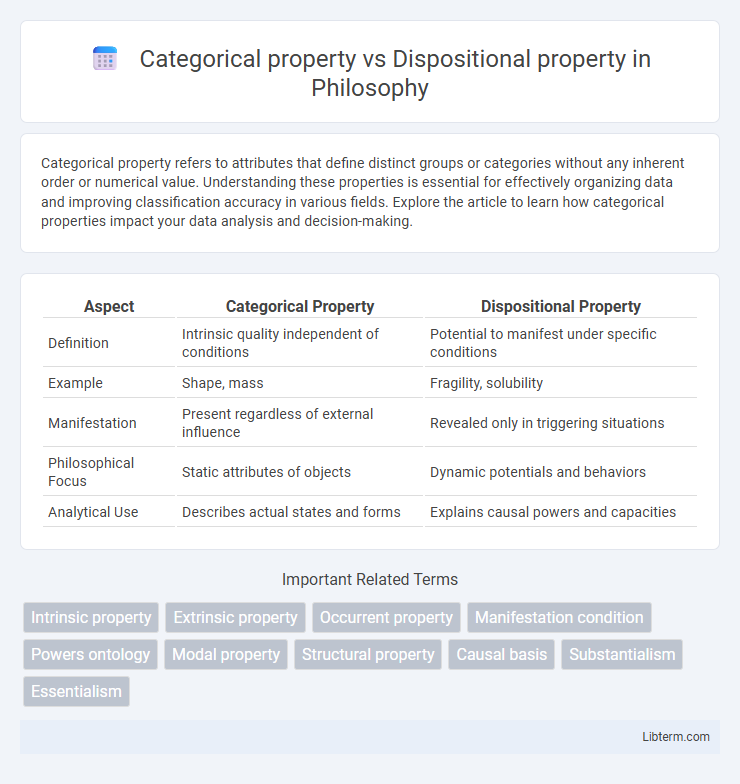 Categorical property vs Dispositional property in Philosophy

Categorical property refers to attributes that define distinct groups or categories without any inherent order or numerical value. Understanding these properties is essential for effectively organizing data and improving classification accuracy in various fields. Explore the article to learn how categorical properties impact your data analysis and decision-making.

| Aspect | Categorical Property | Dispositional Property |
|---|---|---|
| Definition | Intrinsic quality independent of conditions | Potential to manifest under specific conditions |
| Example | Shape, mass | Fragility, solubility |
| Manifestation | Present regardless of external influence | Revealed only in triggering situations |
| Philosophical Focus | Static attributes of objects | Dynamic potentials and behaviors |
| Analytical Use | Describes actual states and forms | Explains causal powers and capacities |

Important Related Terms

Intrinsic property
Extrinsic property
Occurrent property
Manifestation condition
Powers ontology
Modal property
Structural property
Causal basis
Substantialism
Essentialism

Libterm.com