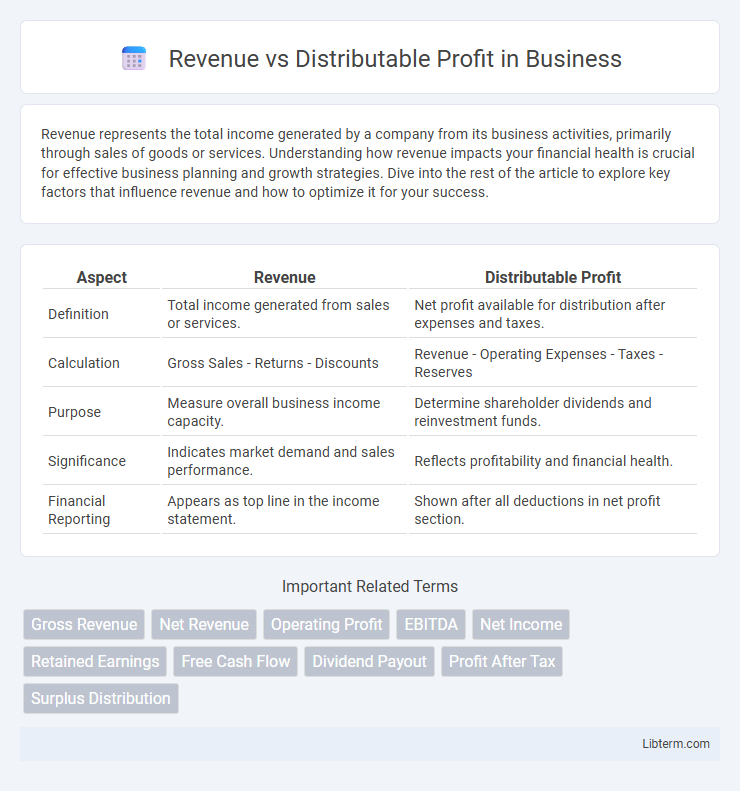 Revenue vs Distributable Profit in Business

Revenue represents the total income generated by a company from its business activities, primarily through sales of goods or services. Understanding how revenue impacts your financial health is crucial for effective business planning and growth strategies. Dive into the rest of the article to explore key factors that influence revenue and how to optimize it for your success.

| Aspect | Revenue | Distributable Profit |
|---|---|---|
| Definition | Total income generated from sales or services. | Net profit available for distribution after expenses and taxes. |
| Calculation | Gross Sales - Returns - Discounts | Revenue - Operating Expenses - Taxes - Reserves |
| Purpose | Measure overall business income capacity. | Determine shareholder dividends and reinvestment funds. |
| Significance | Indicates market demand and sales performance. | Reflects profitability and financial health. |
| Financial Reporting | Appears as top line in the income statement. | Shown after all deductions in net profit section. |

Important Related Terms

Gross Revenue
Net Revenue
Operating Profit
EBITDA
Net Income
Retained Earnings
Free Cash Flow
Dividend Payout
Profit After Tax
Surplus Distribution

Libterm.com