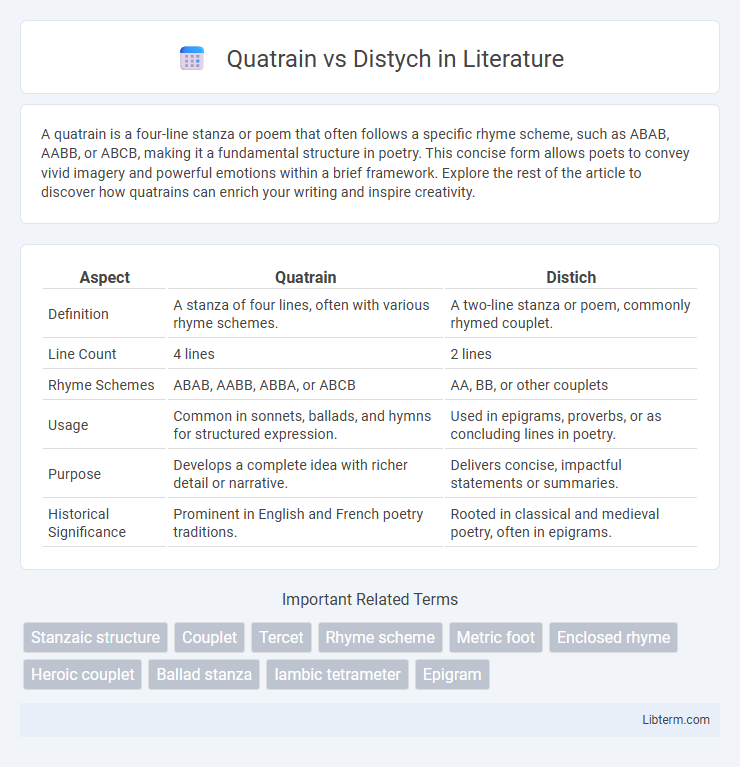 Quatrain vs Distych in Literature

A quatrain is a four-line stanza or poem that often follows a specific rhyme scheme, such as ABAB, AABB, or ABCB, making it a fundamental structure in poetry. This concise form allows poets to convey vivid imagery and powerful emotions within a brief framework. Explore the rest of the article to discover how quatrains can enrich your writing and inspire creativity.

| Aspect | Quatrain | Distich |
|---|---|---|
| Definition | A stanza of four lines, often with various rhyme schemes. | A two-line stanza or poem, commonly rhymed couplet. |
| Line Count | 4 lines | 2 lines |
| Rhyme Schemes | ABAB, AABB, ABBA, or ABCB | AA, BB, or other couplets |
| Usage | Common in sonnets, ballads, and hymns for structured expression. | Used in epigrams, proverbs, or as concluding lines in poetry. |
| Purpose | Develops a complete idea with richer detail or narrative. | Delivers concise, impactful statements or summaries. |
| Historical Significance | Prominent in English and French poetry traditions. | Rooted in classical and medieval poetry, often in epigrams. |

Important Related Terms

Stanzaic structure
Couplet
Tercet
Rhyme scheme
Metric foot
Enclosed rhyme
Heroic couplet
Ballad stanza
Iambic tetrameter
Epigram

Libterm.com