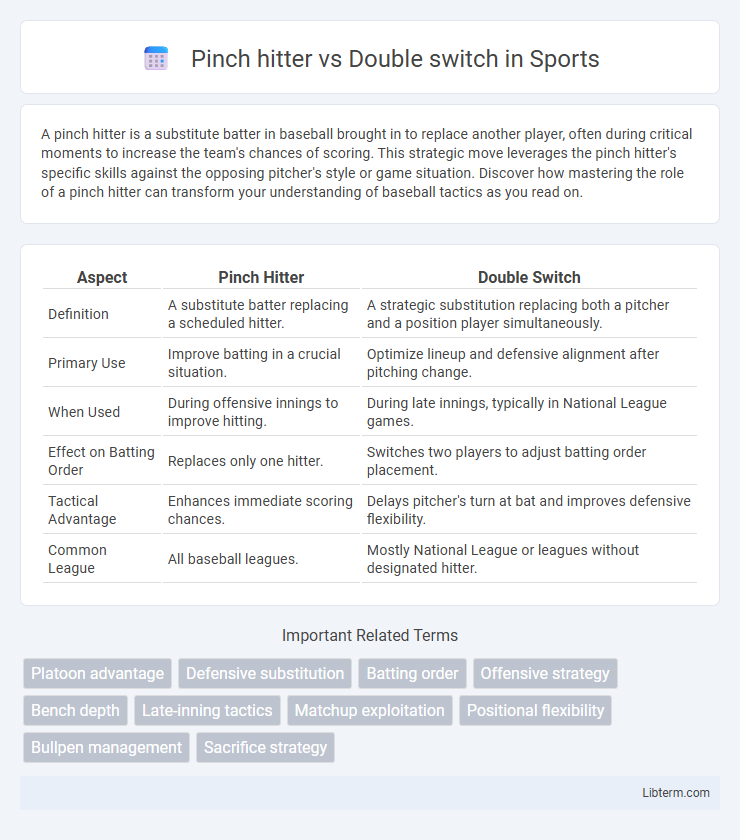 Pinch hitter vs Double switch in Sports

A pinch hitter is a substitute batter in baseball brought in to replace another player, often during critical moments to increase the team's chances of scoring. This strategic move leverages the pinch hitter's specific skills against the opposing pitcher's style or game situation. Discover how mastering the role of a pinch hitter can transform your understanding of baseball tactics as you read on.

| Aspect | Pinch Hitter | Double Switch |
|---|---|---|
| Definition | A substitute batter replacing a scheduled hitter. | A strategic substitution replacing both a pitcher and a position player simultaneously. |
| Primary Use | Improve batting in a crucial situation. | Optimize lineup and defensive alignment after pitching change. |
| When Used | During offensive innings to improve hitting. | During late innings, typically in National League games. |
| Effect on Batting Order | Replaces only one hitter. | Switches two players to adjust batting order placement. |
| Tactical Advantage | Enhances immediate scoring chances. | Delays pitcher's turn at bat and improves defensive flexibility. |
| Common League | All baseball leagues. | Mostly National League or leagues without designated hitter. |

Important Related Terms

Platoon advantage
Defensive substitution
Batting order
Offensive strategy
Bench depth
Late-inning tactics
Matchup exploitation
Positional flexibility
Bullpen management
Sacrifice strategy

Libterm.com