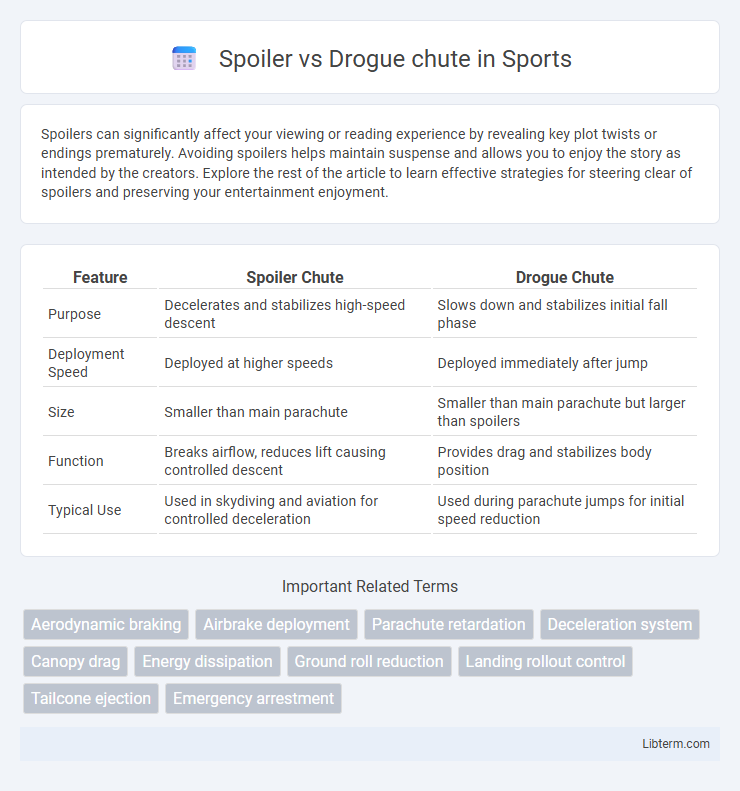 Spoiler vs Drogue chute in Sports

Spoilers can significantly affect your viewing or reading experience by revealing key plot twists or endings prematurely. Avoiding spoilers helps maintain suspense and allows you to enjoy the story as intended by the creators. Explore the rest of the article to learn effective strategies for steering clear of spoilers and preserving your entertainment enjoyment.

| Feature | Spoiler Chute | Drogue Chute |
|---|---|---|
| Purpose | Decelerates and stabilizes high-speed descent | Slows down and stabilizes initial fall phase |
| Deployment Speed | Deployed at higher speeds | Deployed immediately after jump |
| Size | Smaller than main parachute | Smaller than main parachute but larger than spoilers |
| Function | Breaks airflow, reduces lift causing controlled descent | Provides drag and stabilizes body position |
| Typical Use | Used in skydiving and aviation for controlled deceleration | Used during parachute jumps for initial speed reduction |

Important Related Terms

Aerodynamic braking
Airbrake deployment
Parachute retardation
Deceleration system
Canopy drag
Energy dissipation
Ground roll reduction
Landing rollout control
Tailcone ejection
Emergency arrestment

Libterm.com