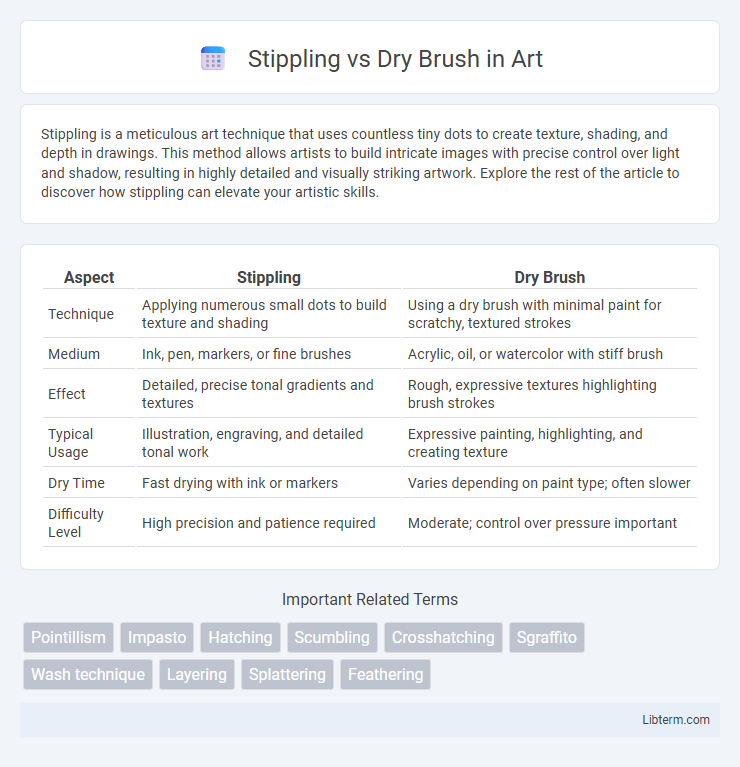 Stippling vs Dry Brush in Art

Stippling is a meticulous art technique that uses countless tiny dots to create texture, shading, and depth in drawings. This method allows artists to build intricate images with precise control over light and shadow, resulting in highly detailed and visually striking artwork. Explore the rest of the article to discover how stippling can elevate your artistic skills.

| Aspect | Stippling | Dry Brush |
|---|---|---|
| Technique | Applying numerous small dots to build texture and shading | Using a dry brush with minimal paint for scratchy, textured strokes |
| Medium | Ink, pen, markers, or fine brushes | Acrylic, oil, or watercolor with stiff brush |
| Effect | Detailed, precise tonal gradients and textures | Rough, expressive textures highlighting brush strokes |
| Typical Usage | Illustration, engraving, and detailed tonal work | Expressive painting, highlighting, and creating texture |
| Dry Time | Fast drying with ink or markers | Varies depending on paint type; often slower |
| Difficulty Level | High precision and patience required | Moderate; control over pressure important |

Important Related Terms

Pointillism Impasto Hatching Scumbling Crosshatching Sgraffito Wash technique Layering Splattering Feathering

Libterm.com