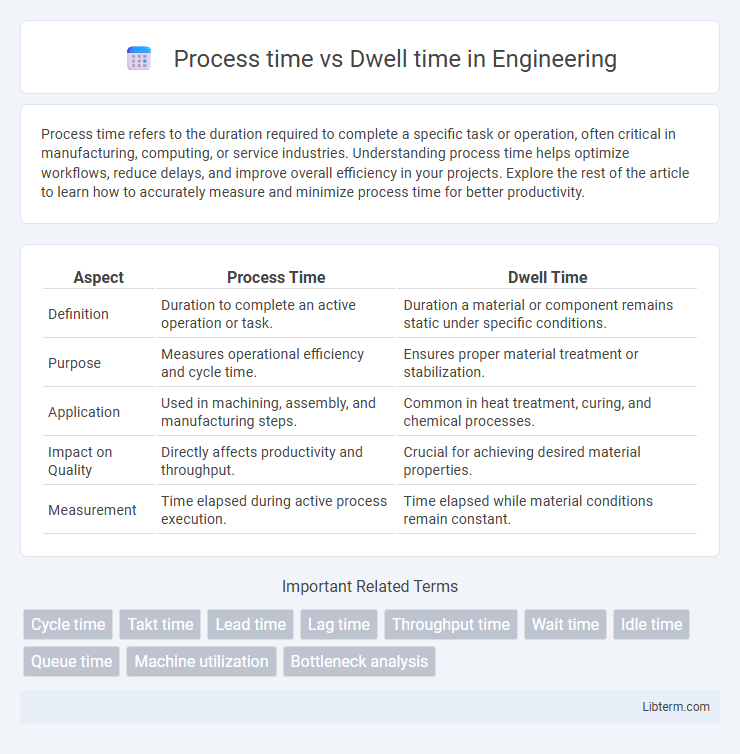 Process time vs Dwell time in Engineering

Process time refers to the duration required to complete a specific task or operation, often critical in manufacturing, computing, or service industries. Understanding process time helps optimize workflows, reduce delays, and improve overall efficiency in your projects. Explore the rest of the article to learn how to accurately measure and minimize process time for better productivity.

| Aspect | Process Time | Dwell Time |
|---|---|---|
| Definition | Duration to complete an active operation or task. | Duration a material or component remains static under specific conditions. |
| Purpose | Measures operational efficiency and cycle time. | Ensures proper material treatment or stabilization. |
| Application | Used in machining, assembly, and manufacturing steps. | Common in heat treatment, curing, and chemical processes. |
| Impact on Quality | Directly affects productivity and throughput. | Crucial for achieving desired material properties. |
| Measurement | Time elapsed during active process execution. | Time elapsed while material conditions remain constant. |

Important Related Terms

Cycle time
Takt time
Lead time
Lag time
Throughput time
Wait time
Idle time
Queue time
Machine utilization
Bottleneck analysis

Libterm.com