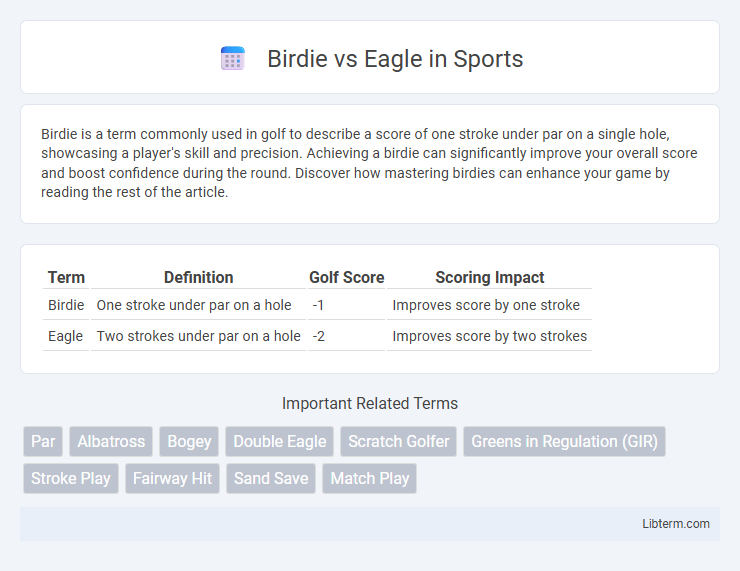 Birdie vs Eagle in Sports

Birdie is a term commonly used in golf to describe a score of one stroke under par on a single hole, showcasing a player's skill and precision. Achieving a birdie can significantly improve your overall score and boost confidence during the round. Discover how mastering birdies can enhance your game by reading the rest of the article.

| Term | Definition | Golf Score | Scoring Impact |
|---|---|---|---|
| Birdie | One stroke under par on a hole | -1 | Improves score by one stroke |
| Eagle | Two strokes under par on a hole | -2 | Improves score by two strokes |

Important Related Terms

Par
Albatross
Bogey
Double Eagle
Scratch Golfer
Greens in Regulation (GIR)
Stroke Play
Fairway Hit
Sand Save
Match Play

Libterm.com