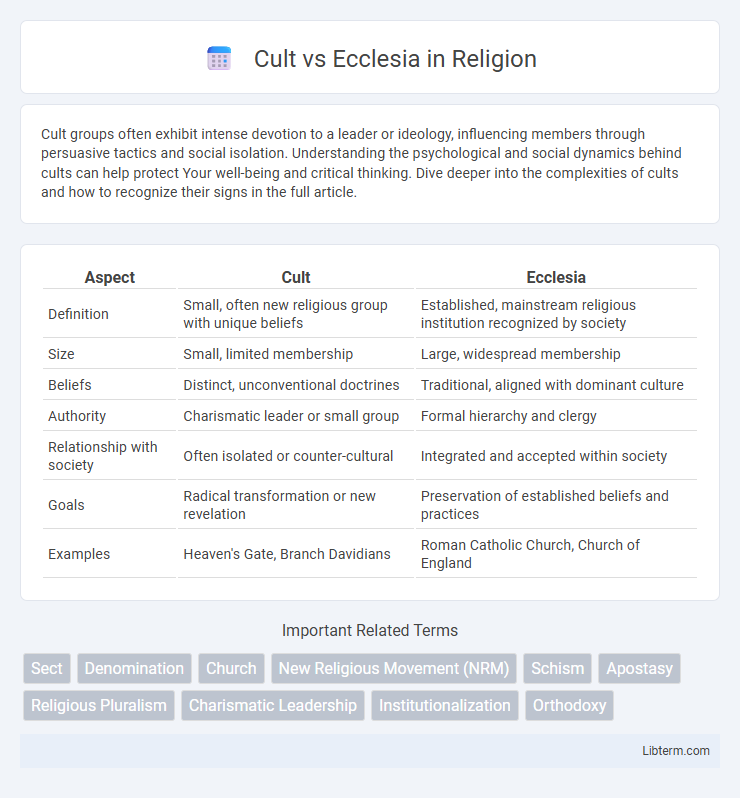 Cult vs Ecclesia in Religion

Cult groups often exhibit intense devotion to a leader or ideology, influencing members through persuasive tactics and social isolation. Understanding the psychological and social dynamics behind cults can help protect Your well-being and critical thinking. Dive deeper into the complexities of cults and how to recognize their signs in the full article.

| Aspect | Cult | Ecclesia |
|---|---|---|
| Definition | Small, often new religious group with unique beliefs | Established, mainstream religious institution recognized by society |
| Size | Small, limited membership | Large, widespread membership |
| Beliefs | Distinct, unconventional doctrines | Traditional, aligned with dominant culture |
| Authority | Charismatic leader or small group | Formal hierarchy and clergy |
| Relationship with society | Often isolated or counter-cultural | Integrated and accepted within society |
| Goals | Radical transformation or new revelation | Preservation of established beliefs and practices |
| Examples | Heaven's Gate, Branch Davidians | Roman Catholic Church, Church of England |

Important Related Terms

Sect
Denomination
Church
New Religious Movement (NRM)
Schism
Apostasy
Religious Pluralism
Charismatic Leadership
Institutionalization
Orthodoxy

Libterm.com