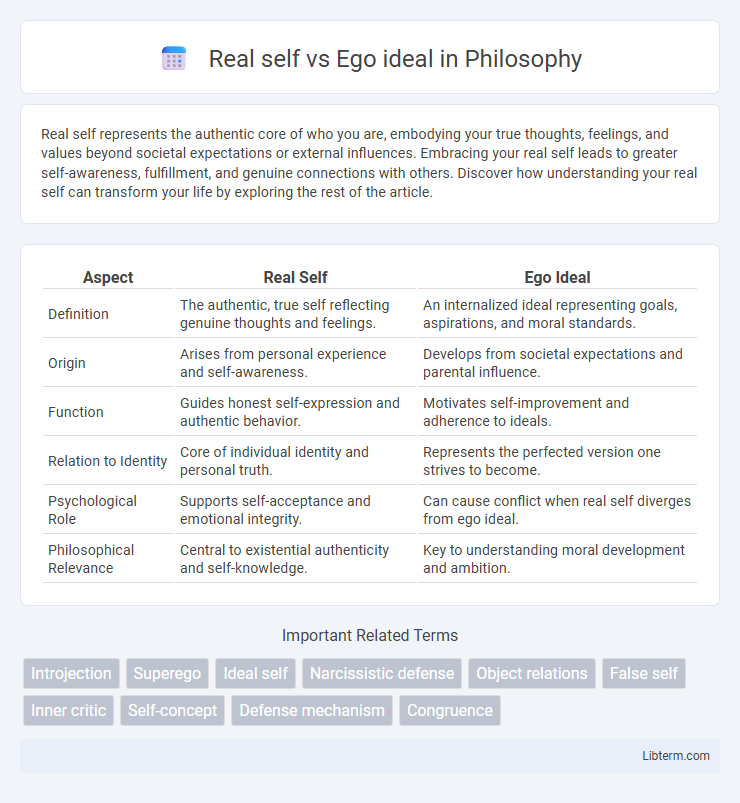 Real self vs Ego ideal in Philosophy

Real self represents the authentic core of who you are, embodying your true thoughts, feelings, and values beyond societal expectations or external influences. Embracing your real self leads to greater self-awareness, fulfillment, and genuine connections with others. Discover how understanding your real self can transform your life by exploring the rest of the article.

| Aspect | Real Self | Ego Ideal |
|---|---|---|
| Definition | The authentic, true self reflecting genuine thoughts and feelings. | An internalized ideal representing goals, aspirations, and moral standards. |
| Origin | Arises from personal experience and self-awareness. | Develops from societal expectations and parental influence. |
| Function | Guides honest self-expression and authentic behavior. | Motivates self-improvement and adherence to ideals. |
| Relation to Identity | Core of individual identity and personal truth. | Represents the perfected version one strives to become. |
| Psychological Role | Supports self-acceptance and emotional integrity. | Can cause conflict when real self diverges from ego ideal. |
| Philosophical Relevance | Central to existential authenticity and self-knowledge. | Key to understanding moral development and ambition. |

Important Related Terms

Introjection Superego Ideal self Narcissistic defense Object relations False self Inner critic Self-concept Defense mechanism Congruence

Libterm.com