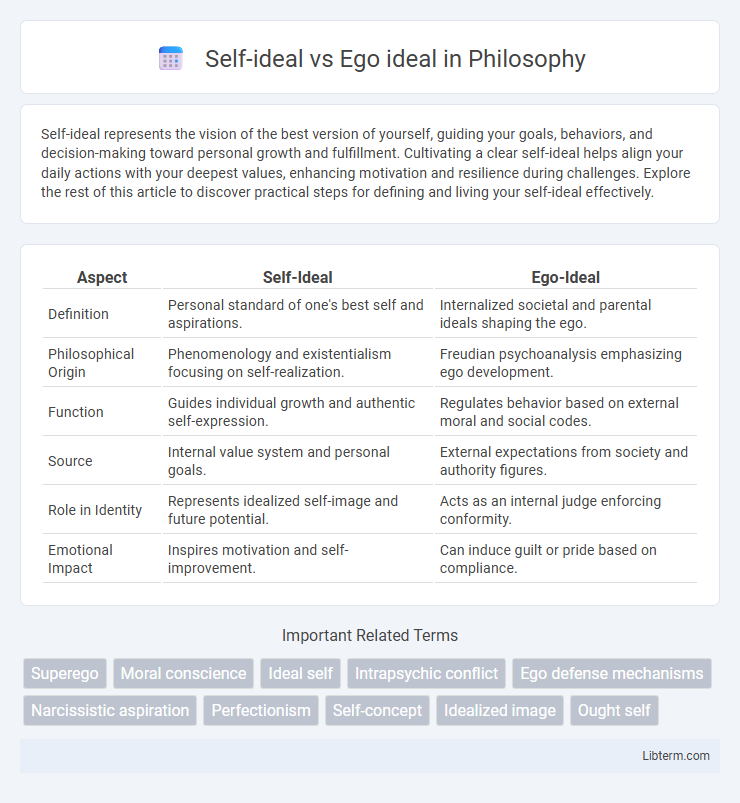 Self-ideal vs Ego ideal in Philosophy

Self-ideal represents the vision of the best version of yourself, guiding your goals, behaviors, and decision-making toward personal growth and fulfillment. Cultivating a clear self-ideal helps align your daily actions with your deepest values, enhancing motivation and resilience during challenges. Explore the rest of this article to discover practical steps for defining and living your self-ideal effectively.

| Aspect | Self-Ideal | Ego-Ideal |
|---|---|---|
| Definition | Personal standard of one's best self and aspirations. | Internalized societal and parental ideals shaping the ego. |
| Philosophical Origin | Phenomenology and existentialism focusing on self-realization. | Freudian psychoanalysis emphasizing ego development. |
| Function | Guides individual growth and authentic self-expression. | Regulates behavior based on external moral and social codes. |
| Source | Internal value system and personal goals. | External expectations from society and authority figures. |
| Role in Identity | Represents idealized self-image and future potential. | Acts as an internal judge enforcing conformity. |
| Emotional Impact | Inspires motivation and self-improvement. | Can induce guilt or pride based on compliance. |

Important Related Terms

Superego
Moral conscience
Ideal self
Intrapsychic conflict
Ego defense mechanisms
Narcissistic aspiration
Perfectionism
Self-concept
Idealized image
Ought self

Libterm.com