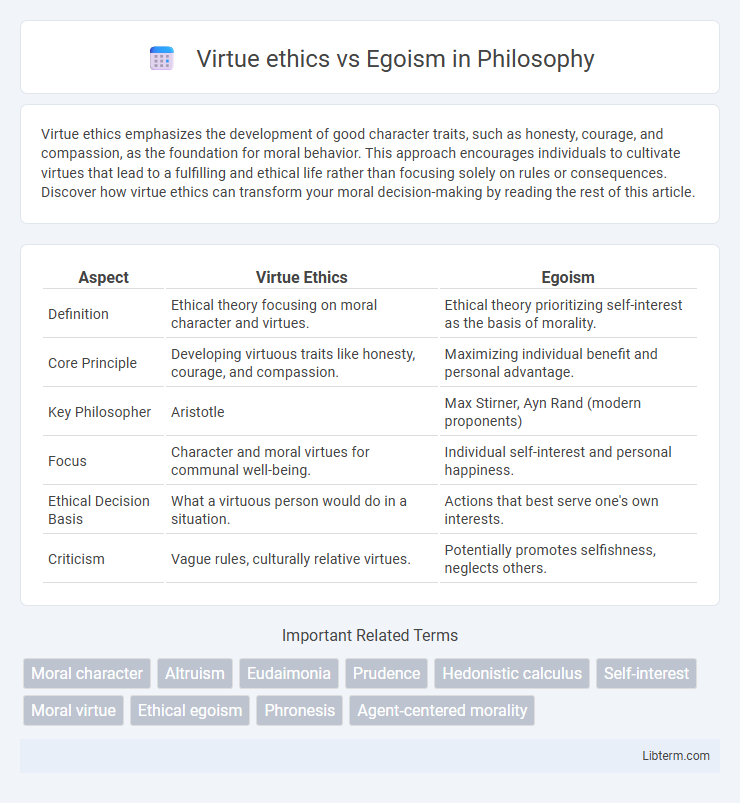 Virtue ethics vs Egoism in Philosophy

Virtue ethics emphasizes the development of good character traits, such as honesty, courage, and compassion, as the foundation for moral behavior. This approach encourages individuals to cultivate virtues that lead to a fulfilling and ethical life rather than focusing solely on rules or consequences. Discover how virtue ethics can transform your moral decision-making by reading the rest of this article.

| Aspect | Virtue Ethics | Egoism |
|---|---|---|
| Definition | Ethical theory focusing on moral character and virtues. | Ethical theory prioritizing self-interest as the basis of morality. |
| Core Principle | Developing virtuous traits like honesty, courage, and compassion. | Maximizing individual benefit and personal advantage. |
| Key Philosopher | Aristotle | Max Stirner, Ayn Rand (modern proponents) |
| Focus | Character and moral virtues for communal well-being. | Individual self-interest and personal happiness. |
| Ethical Decision Basis | What a virtuous person would do in a situation. | Actions that best serve one's own interests. |
| Criticism | Vague rules, culturally relative virtues. | Potentially promotes selfishness, neglects others. |

Important Related Terms

Moral character
Altruism
Eudaimonia
Prudence
Hedonistic calculus
Self-interest
Moral virtue
Ethical egoism
Phronesis
Agent-centered morality

Libterm.com