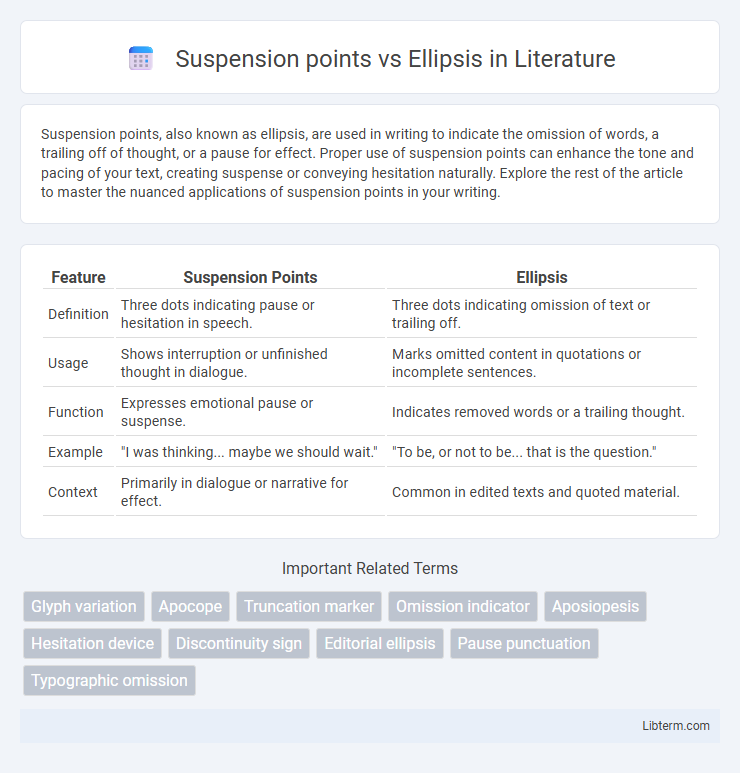 Suspension points vs Ellipsis in Literature

Suspension points, also known as ellipsis, are used in writing to indicate the omission of words, a trailing off of thought, or a pause for effect. Proper use of suspension points can enhance the tone and pacing of your text, creating suspense or conveying hesitation naturally. Explore the rest of the article to master the nuanced applications of suspension points in your writing.

| Feature | Suspension Points | Ellipsis |
|---|---|---|
| Definition | Three dots indicating pause or hesitation in speech. | Three dots indicating omission of text or trailing off. |
| Usage | Shows interruption or unfinished thought in dialogue. | Marks omitted content in quotations or incomplete sentences. |
| Function | Expresses emotional pause or suspense. | Indicates removed words or a trailing thought. |
| Example | "I was thinking... maybe we should wait." | "To be, or not to be... that is the question." |
| Context | Primarily in dialogue or narrative for effect. | Common in edited texts and quoted material. |

Important Related Terms

Glyph variation
Apocope
Truncation marker
Omission indicator
Aposiopesis
Hesitation device
Discontinuity sign
Editorial ellipsis
Pause punctuation
Typographic omission

Libterm.com