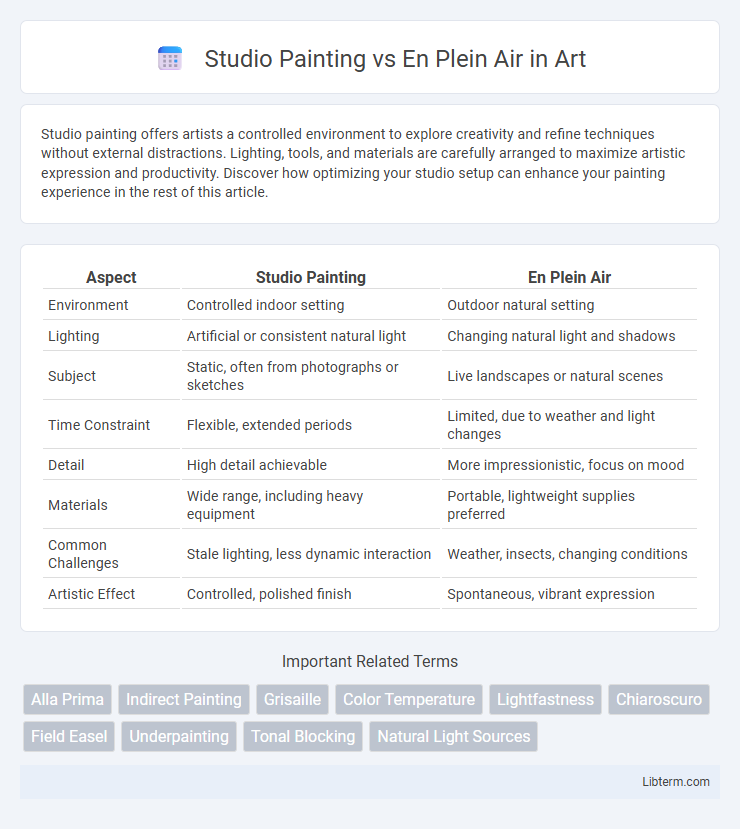 Studio Painting vs En Plein Air in Art

Studio painting offers artists a controlled environment to explore creativity and refine techniques without external distractions. Lighting, tools, and materials are carefully arranged to maximize artistic expression and productivity. Discover how optimizing your studio setup can enhance your painting experience in the rest of this article.

| Aspect | Studio Painting | En Plein Air |
|---|---|---|
| Environment | Controlled indoor setting | Outdoor natural setting |
| Lighting | Artificial or consistent natural light | Changing natural light and shadows |
| Subject | Static, often from photographs or sketches | Live landscapes or natural scenes |
| Time Constraint | Flexible, extended periods | Limited, due to weather and light changes |
| Detail | High detail achievable | More impressionistic, focus on mood |
| Materials | Wide range, including heavy equipment | Portable, lightweight supplies preferred |
| Common Challenges | Stale lighting, less dynamic interaction | Weather, insects, changing conditions |
| Artistic Effect | Controlled, polished finish | Spontaneous, vibrant expression |

Important Related Terms

Alla Prima
Indirect Painting
Grisaille
Color Temperature
Lightfastness
Chiaroscuro
Field Easel
Underpainting
Tonal Blocking
Natural Light Sources

Libterm.com