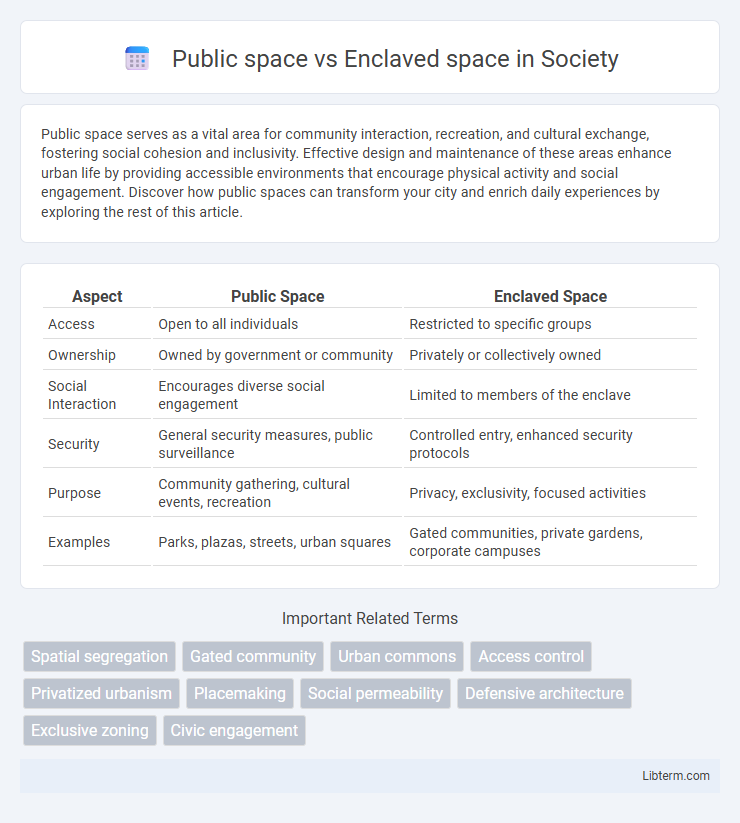 Public space vs Enclaved space in Society

Public space serves as a vital area for community interaction, recreation, and cultural exchange, fostering social cohesion and inclusivity. Effective design and maintenance of these areas enhance urban life by providing accessible environments that encourage physical activity and social engagement. Discover how public spaces can transform your city and enrich daily experiences by exploring the rest of this article.

| Aspect | Public Space | Enclaved Space |
|---|---|---|
| Access | Open to all individuals | Restricted to specific groups |
| Ownership | Owned by government or community | Privately or collectively owned |
| Social Interaction | Encourages diverse social engagement | Limited to members of the enclave |
| Security | General security measures, public surveillance | Controlled entry, enhanced security protocols |
| Purpose | Community gathering, cultural events, recreation | Privacy, exclusivity, focused activities |
| Examples | Parks, plazas, streets, urban squares | Gated communities, private gardens, corporate campuses |

Important Related Terms

Spatial segregation
Gated community
Urban commons
Access control
Privatized urbanism
Placemaking
Social permeability
Defensive architecture
Exclusive zoning
Civic engagement

Libterm.com