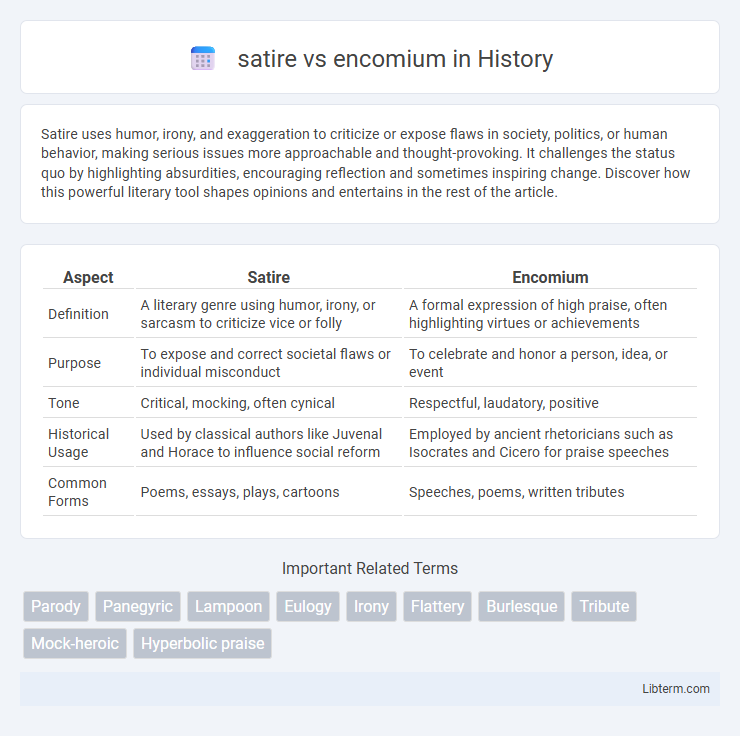 satire vs encomium in History

Satire uses humor, irony, and exaggeration to criticize or expose flaws in society, politics, or human behavior, making serious issues more approachable and thought-provoking. It challenges the status quo by highlighting absurdities, encouraging reflection and sometimes inspiring change. Discover how this powerful literary tool shapes opinions and entertains in the rest of the article.

| Aspect | Satire | Encomium |
|---|---|---|
| Definition | A literary genre using humor, irony, or sarcasm to criticize vice or folly | A formal expression of high praise, often highlighting virtues or achievements |
| Purpose | To expose and correct societal flaws or individual misconduct | To celebrate and honor a person, idea, or event |
| Tone | Critical, mocking, often cynical | Respectful, laudatory, positive |
| Historical Usage | Used by classical authors like Juvenal and Horace to influence social reform | Employed by ancient rhetoricians such as Isocrates and Cicero for praise speeches |
| Common Forms | Poems, essays, plays, cartoons | Speeches, poems, written tributes |

Important Related Terms

Parody Panegyric Lampoon Eulogy Irony Flattery Burlesque Tribute Mock-heroic Hyperbolic praise

Libterm.com