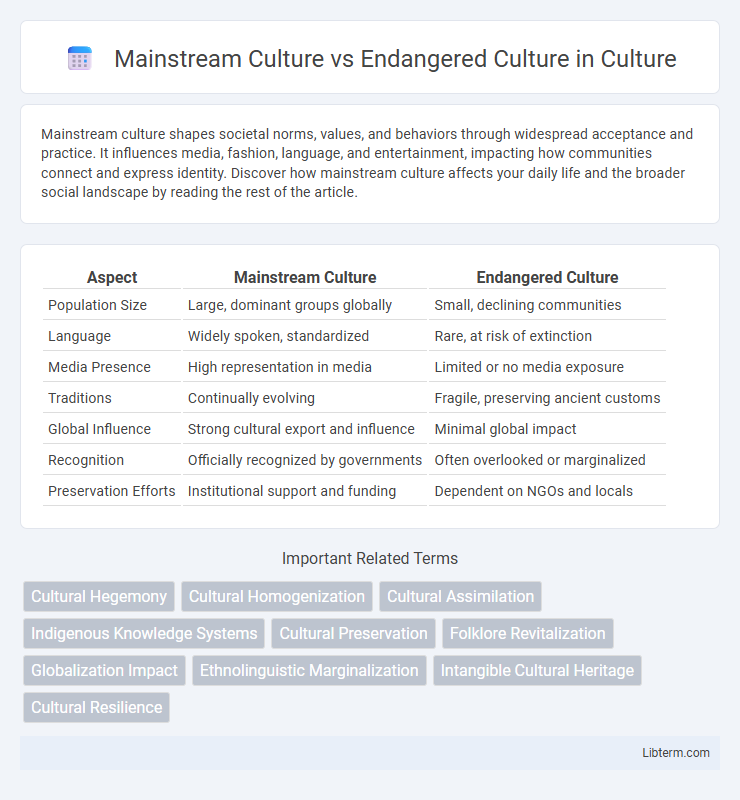 Mainstream Culture vs Endangered Culture in Culture

Mainstream culture shapes societal norms, values, and behaviors through widespread acceptance and practice. It influences media, fashion, language, and entertainment, impacting how communities connect and express identity. Discover how mainstream culture affects your daily life and the broader social landscape by reading the rest of the article.

| Aspect | Mainstream Culture | Endangered Culture |
|---|---|---|
| Population Size | Large, dominant groups globally | Small, declining communities |
| Language | Widely spoken, standardized | Rare, at risk of extinction |
| Media Presence | High representation in media | Limited or no media exposure |
| Traditions | Continually evolving | Fragile, preserving ancient customs |
| Global Influence | Strong cultural export and influence | Minimal global impact |
| Recognition | Officially recognized by governments | Often overlooked or marginalized |
| Preservation Efforts | Institutional support and funding | Dependent on NGOs and locals |

Important Related Terms

Cultural Hegemony
Cultural Homogenization
Cultural Assimilation
Indigenous Knowledge Systems
Cultural Preservation
Folklore Revitalization
Globalization Impact
Ethnolinguistic Marginalization
Intangible Cultural Heritage
Cultural Resilience

Libterm.com