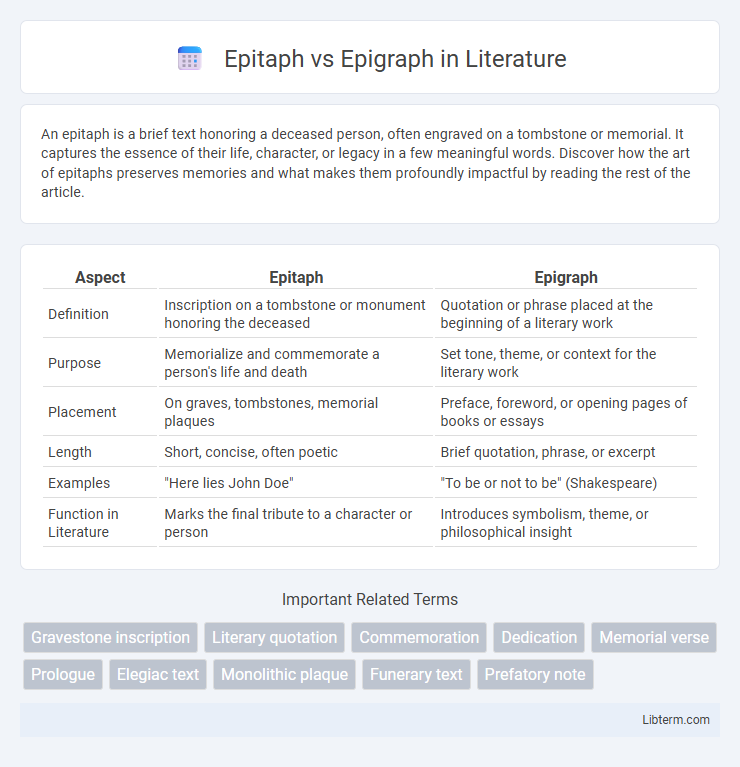 Epitaph vs Epigraph in Literature

An epitaph is a brief text honoring a deceased person, often engraved on a tombstone or memorial. It captures the essence of their life, character, or legacy in a few meaningful words. Discover how the art of epitaphs preserves memories and what makes them profoundly impactful by reading the rest of the article.

| Aspect | Epitaph | Epigraph |
|---|---|---|
| Definition | Inscription on a tombstone or monument honoring the deceased | Quotation or phrase placed at the beginning of a literary work |
| Purpose | Memorialize and commemorate a person's life and death | Set tone, theme, or context for the literary work |
| Placement | On graves, tombstones, memorial plaques | Preface, foreword, or opening pages of books or essays |
| Length | Short, concise, often poetic | Brief quotation, phrase, or excerpt |
| Examples | "Here lies John Doe" | "To be or not to be" (Shakespeare) |
| Function in Literature | Marks the final tribute to a character or person | Introduces symbolism, theme, or philosophical insight |

Important Related Terms

Gravestone inscription
Literary quotation
Commemoration
Dedication
Memorial verse
Prologue
Elegiac text
Monolithic plaque
Funerary text
Prefatory note

Libterm.com