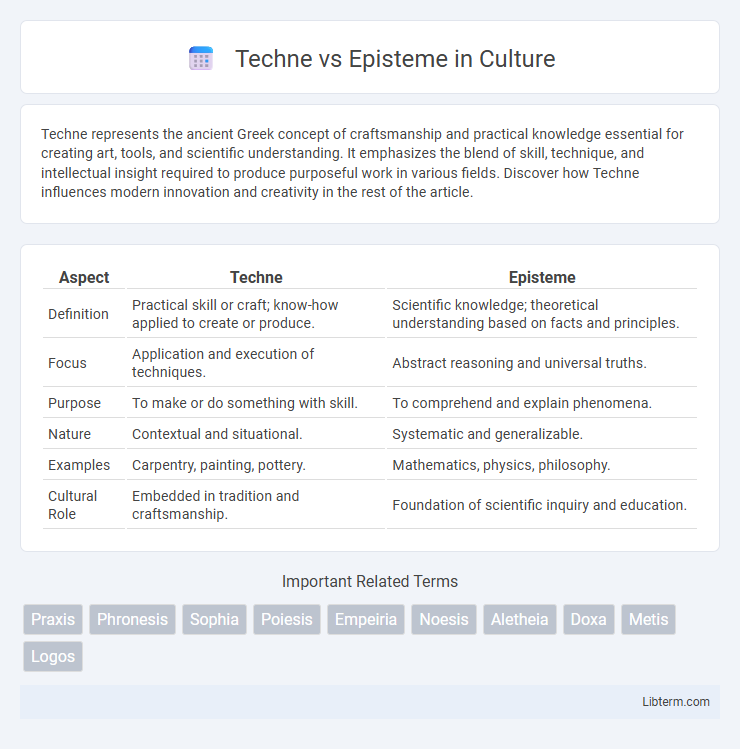 Techne vs Episteme in Culture

Techne represents the ancient Greek concept of craftsmanship and practical knowledge essential for creating art, tools, and scientific understanding. It emphasizes the blend of skill, technique, and intellectual insight required to produce purposeful work in various fields. Discover how Techne influences modern innovation and creativity in the rest of the article.

| Aspect | Techne | Episteme |
|---|---|---|
| Definition | Practical skill or craft; know-how applied to create or produce. | Scientific knowledge; theoretical understanding based on facts and principles. |
| Focus | Application and execution of techniques. | Abstract reasoning and universal truths. |
| Purpose | To make or do something with skill. | To comprehend and explain phenomena. |
| Nature | Contextual and situational. | Systematic and generalizable. |
| Examples | Carpentry, painting, pottery. | Mathematics, physics, philosophy. |
| Cultural Role | Embedded in tradition and craftsmanship. | Foundation of scientific inquiry and education. |

Important Related Terms

Praxis Phronesis Sophia Poiesis Empeiria Noesis Aletheia Doxa Metis Logos

Libterm.com