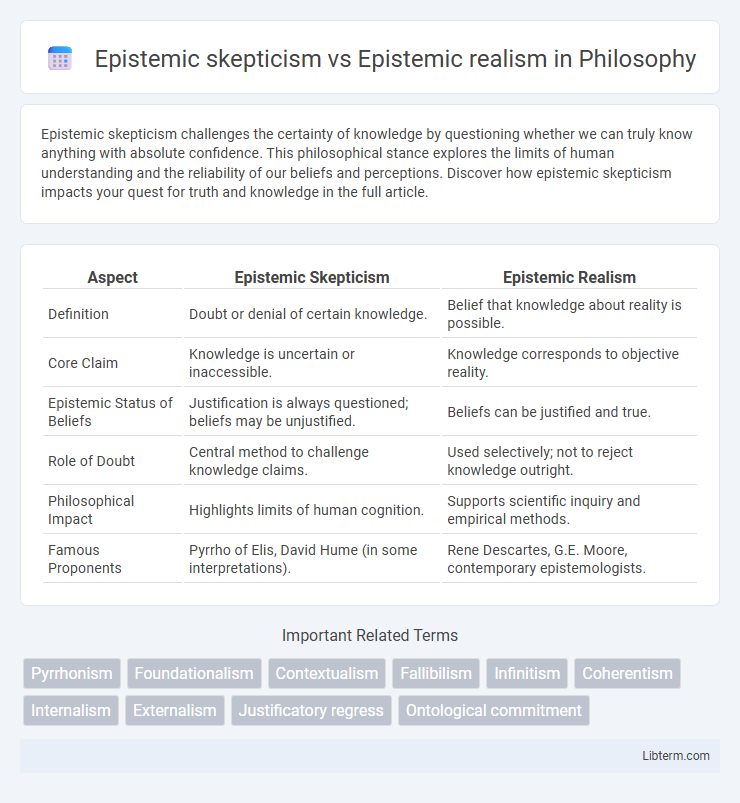 Epistemic skepticism vs Epistemic realism in Philosophy

Epistemic skepticism challenges the certainty of knowledge by questioning whether we can truly know anything with absolute confidence. This philosophical stance explores the limits of human understanding and the reliability of our beliefs and perceptions. Discover how epistemic skepticism impacts your quest for truth and knowledge in the full article.

| Aspect | Epistemic Skepticism | Epistemic Realism |
|---|---|---|
| Definition | Doubt or denial of certain knowledge. | Belief that knowledge about reality is possible. |
| Core Claim | Knowledge is uncertain or inaccessible. | Knowledge corresponds to objective reality. |
| Epistemic Status of Beliefs | Justification is always questioned; beliefs may be unjustified. | Beliefs can be justified and true. |
| Role of Doubt | Central method to challenge knowledge claims. | Used selectively; not to reject knowledge outright. |
| Philosophical Impact | Highlights limits of human cognition. | Supports scientific inquiry and empirical methods. |
| Famous Proponents | Pyrrho of Elis, David Hume (in some interpretations). | Rene Descartes, G.E. Moore, contemporary epistemologists. |

Important Related Terms

Pyrrhonism Foundationalism Contextualism Fallibilism Infinitism Coherentism Internalism Externalism Justificatory regress Ontological commitment

Libterm.com