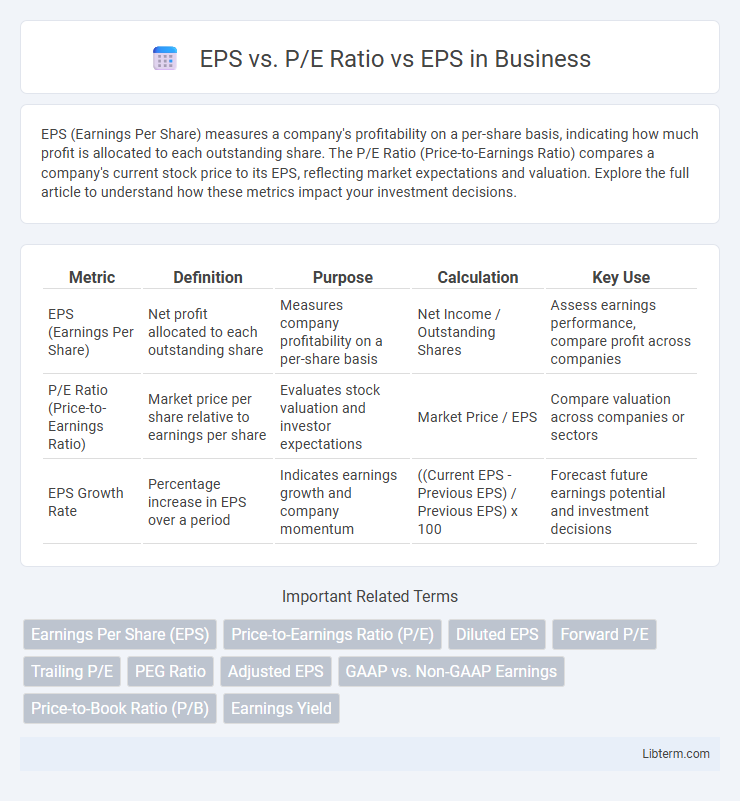 EPS vs. P/E Ratio vs EPS in Business

EPS (Earnings Per Share) measures a company's profitability on a per-share basis, indicating how much profit is allocated to each outstanding share. The P/E Ratio (Price-to-Earnings Ratio) compares a company's current stock price to its EPS, reflecting market expectations and valuation. Explore the full article to understand how these metrics impact your investment decisions.

| Metric | Definition | Purpose | Calculation | Key Use |
|---|---|---|---|---|
| EPS (Earnings Per Share) | Net profit allocated to each outstanding share | Measures company profitability on a per-share basis | Net Income / Outstanding Shares | Assess earnings performance, compare profit across companies |
| P/E Ratio (Price-to-Earnings Ratio) | Market price per share relative to earnings per share | Evaluates stock valuation and investor expectations | Market Price / EPS | Compare valuation across companies or sectors |
| EPS Growth Rate | Percentage increase in EPS over a period | Indicates earnings growth and company momentum | ((Current EPS - Previous EPS) / Previous EPS) x 100 | Forecast future earnings potential and investment decisions |

Important Related Terms

Earnings Per Share (EPS)
Price-to-Earnings Ratio (P/E)
Diluted EPS
Forward P/E
Trailing P/E
PEG Ratio
Adjusted EPS
GAAP vs. Non-GAAP Earnings
Price-to-Book Ratio (P/B)
Earnings Yield

Libterm.com