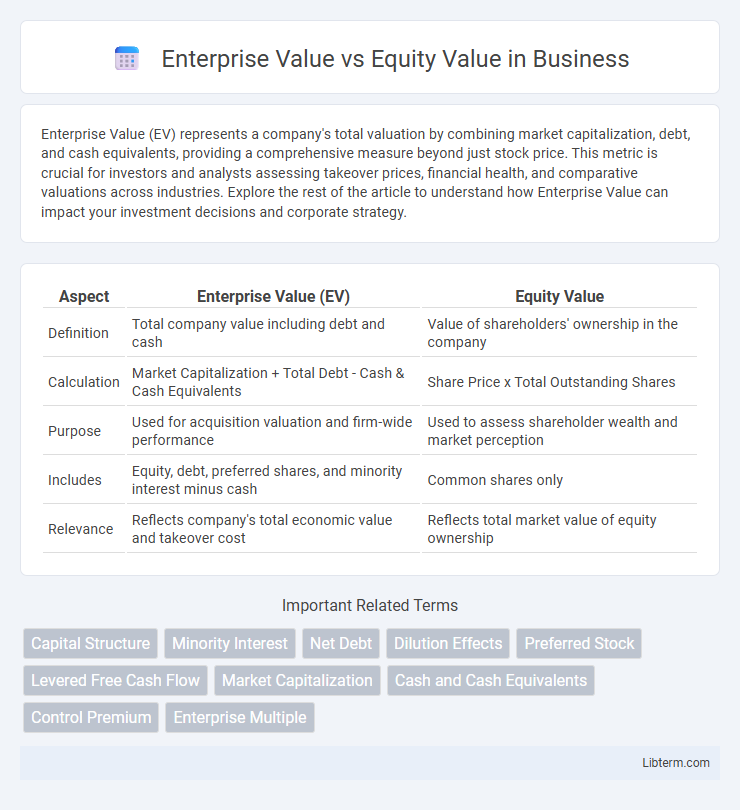 Enterprise Value vs Equity Value in Business

Enterprise Value (EV) represents a company's total valuation by combining market capitalization, debt, and cash equivalents, providing a comprehensive measure beyond just stock price. This metric is crucial for investors and analysts assessing takeover prices, financial health, and comparative valuations across industries. Explore the rest of the article to understand how Enterprise Value can impact your investment decisions and corporate strategy.

| Aspect | Enterprise Value (EV) | Equity Value |
|---|---|---|
| Definition | Total company value including debt and cash | Value of shareholders' ownership in the company |
| Calculation | Market Capitalization + Total Debt - Cash & Cash Equivalents | Share Price x Total Outstanding Shares |
| Purpose | Used for acquisition valuation and firm-wide performance | Used to assess shareholder wealth and market perception |
| Includes | Equity, debt, preferred shares, and minority interest minus cash | Common shares only |
| Relevance | Reflects company's total economic value and takeover cost | Reflects total market value of equity ownership |

Important Related Terms

Capital Structure
Minority Interest
Net Debt
Dilution Effects
Preferred Stock
Levered Free Cash Flow
Market Capitalization
Cash and Cash Equivalents
Control Premium
Enterprise Multiple

Libterm.com