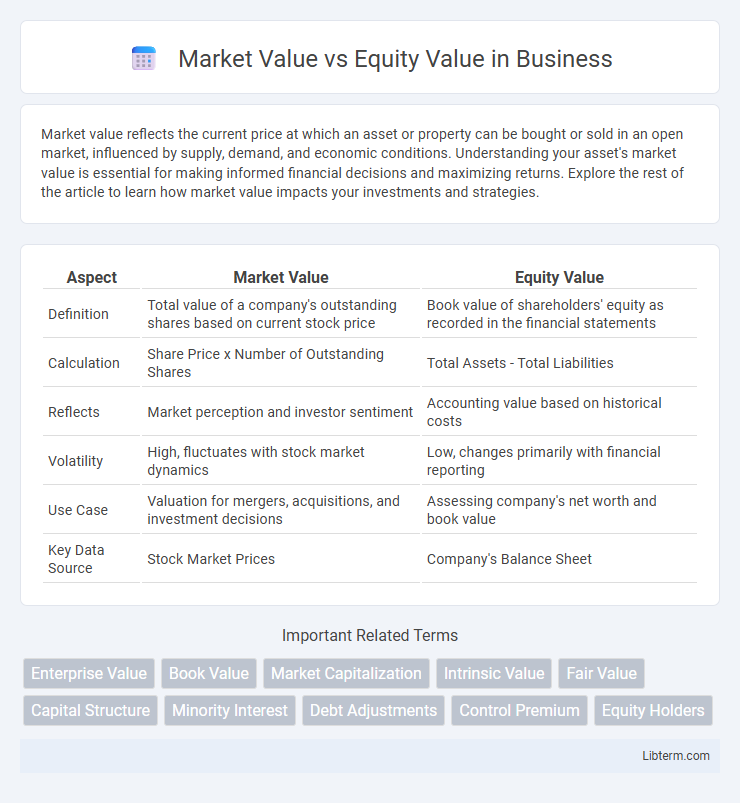 Market Value vs Equity Value in Business

Market value reflects the current price at which an asset or property can be bought or sold in an open market, influenced by supply, demand, and economic conditions. Understanding your asset's market value is essential for making informed financial decisions and maximizing returns. Explore the rest of the article to learn how market value impacts your investments and strategies.

| Aspect | Market Value | Equity Value |
|---|---|---|
| Definition | Total value of a company's outstanding shares based on current stock price | Book value of shareholders' equity as recorded in the financial statements |
| Calculation | Share Price x Number of Outstanding Shares | Total Assets - Total Liabilities |
| Reflects | Market perception and investor sentiment | Accounting value based on historical costs |
| Volatility | High, fluctuates with stock market dynamics | Low, changes primarily with financial reporting |
| Use Case | Valuation for mergers, acquisitions, and investment decisions | Assessing company's net worth and book value |
| Key Data Source | Stock Market Prices | Company's Balance Sheet |

Important Related Terms

Enterprise Value
Book Value
Market Capitalization
Intrinsic Value
Fair Value
Capital Structure
Minority Interest
Debt Adjustments
Control Premium
Equity Holders

Libterm.com