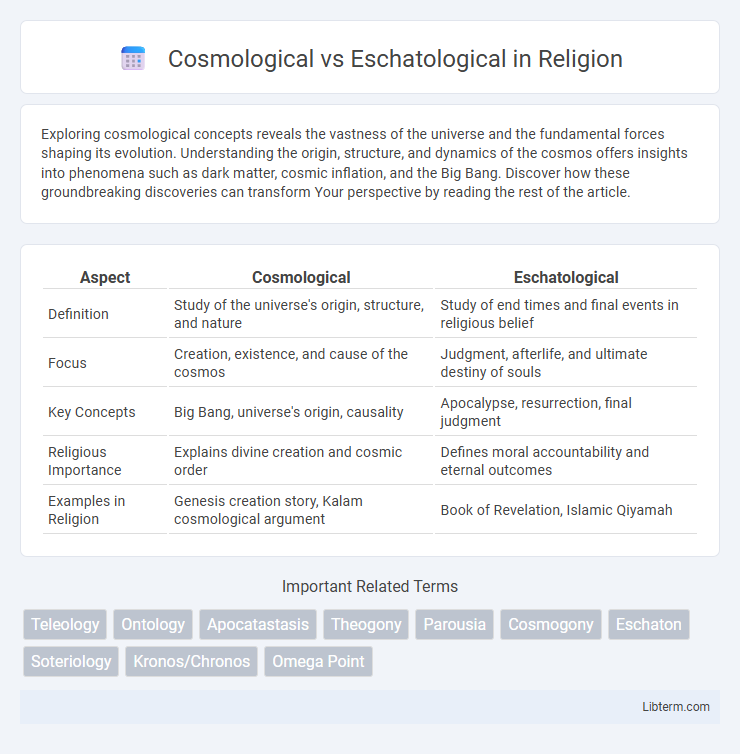 Cosmological vs Eschatological in Religion

Exploring cosmological concepts reveals the vastness of the universe and the fundamental forces shaping its evolution. Understanding the origin, structure, and dynamics of the cosmos offers insights into phenomena such as dark matter, cosmic inflation, and the Big Bang. Discover how these groundbreaking discoveries can transform Your perspective by reading the rest of the article.

| Aspect | Cosmological | Eschatological |
|---|---|---|
| Definition | Study of the universe's origin, structure, and nature | Study of end times and final events in religious belief |
| Focus | Creation, existence, and cause of the cosmos | Judgment, afterlife, and ultimate destiny of souls |
| Key Concepts | Big Bang, universe's origin, causality | Apocalypse, resurrection, final judgment |
| Religious Importance | Explains divine creation and cosmic order | Defines moral accountability and eternal outcomes |
| Examples in Religion | Genesis creation story, Kalam cosmological argument | Book of Revelation, Islamic Qiyamah |

Important Related Terms

Teleology Ontology Apocatastasis Theogony Parousia Cosmogony Eschaton Soteriology Kronos/Chronos Omega Point

Libterm.com