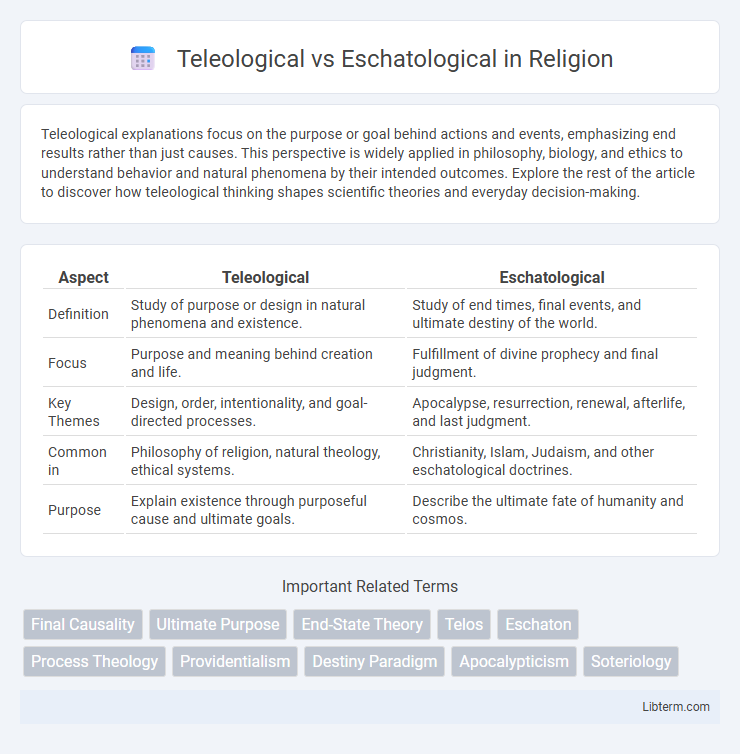 Teleological vs Eschatological in Religion

Teleological explanations focus on the purpose or goal behind actions and events, emphasizing end results rather than just causes. This perspective is widely applied in philosophy, biology, and ethics to understand behavior and natural phenomena by their intended outcomes. Explore the rest of the article to discover how teleological thinking shapes scientific theories and everyday decision-making.

| Aspect | Teleological | Eschatological |
|---|---|---|
| Definition | Study of purpose or design in natural phenomena and existence. | Study of end times, final events, and ultimate destiny of the world. |
| Focus | Purpose and meaning behind creation and life. | Fulfillment of divine prophecy and final judgment. |
| Key Themes | Design, order, intentionality, and goal-directed processes. | Apocalypse, resurrection, renewal, afterlife, and last judgment. |
| Common in | Philosophy of religion, natural theology, ethical systems. | Christianity, Islam, Judaism, and other eschatological doctrines. |
| Purpose | Explain existence through purposeful cause and ultimate goals. | Describe the ultimate fate of humanity and cosmos. |

Important Related Terms

Final Causality
Ultimate Purpose
End-State Theory
Telos
Eschaton
Process Theology
Providentialism
Destiny Paradigm
Apocalypticism
Soteriology

Libterm.com