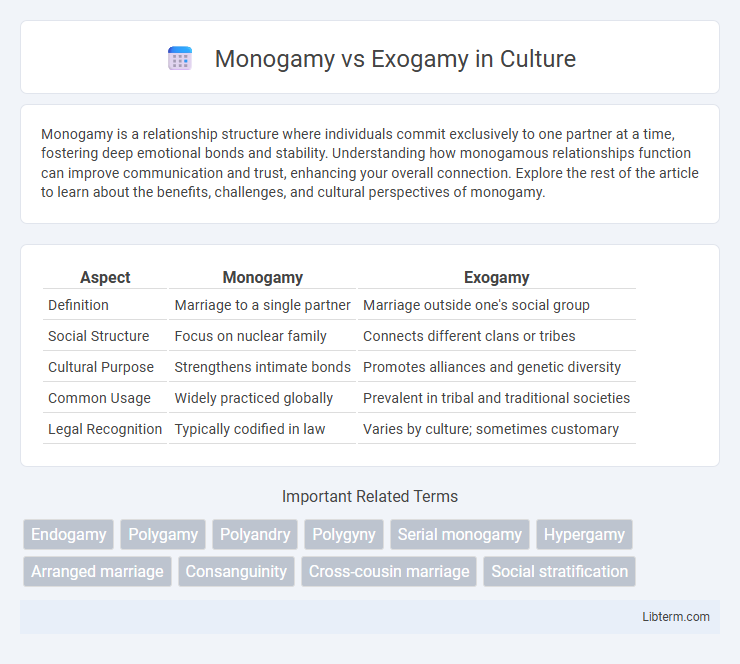 Monogamy vs Exogamy in Culture

Monogamy is a relationship structure where individuals commit exclusively to one partner at a time, fostering deep emotional bonds and stability. Understanding how monogamous relationships function can improve communication and trust, enhancing your overall connection. Explore the rest of the article to learn about the benefits, challenges, and cultural perspectives of monogamy.

| Aspect | Monogamy | Exogamy |
|---|---|---|
| Definition | Marriage to a single partner | Marriage outside one's social group |
| Social Structure | Focus on nuclear family | Connects different clans or tribes |
| Cultural Purpose | Strengthens intimate bonds | Promotes alliances and genetic diversity |
| Common Usage | Widely practiced globally | Prevalent in tribal and traditional societies |
| Legal Recognition | Typically codified in law | Varies by culture; sometimes customary |

Important Related Terms

Endogamy Polygamy Polyandry Polygyny Serial monogamy Hypergamy Arranged marriage Consanguinity Cross-cousin marriage Social stratification

Libterm.com