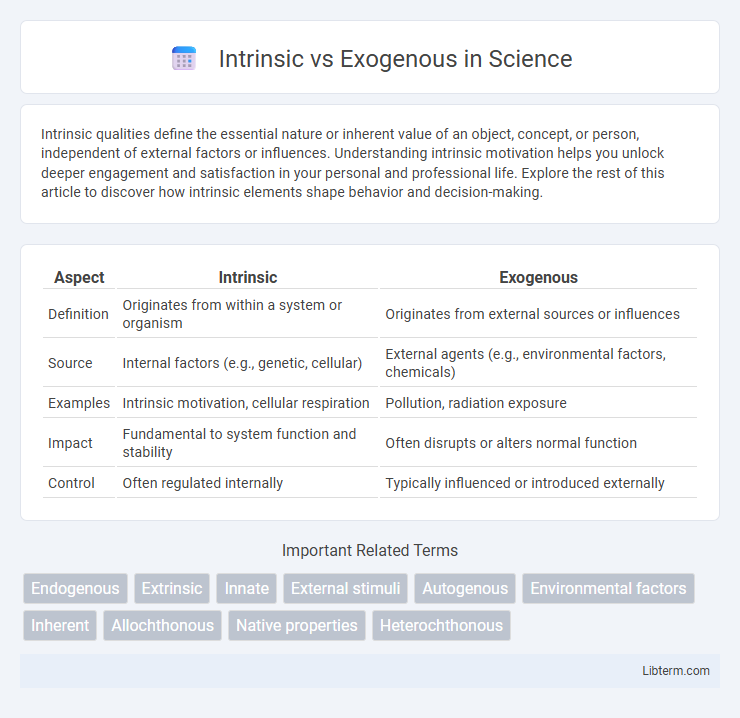 Intrinsic vs Exogenous in Science

Intrinsic qualities define the essential nature or inherent value of an object, concept, or person, independent of external factors or influences. Understanding intrinsic motivation helps you unlock deeper engagement and satisfaction in your personal and professional life. Explore the rest of this article to discover how intrinsic elements shape behavior and decision-making.

| Aspect | Intrinsic | Exogenous |
|---|---|---|
| Definition | Originates from within a system or organism | Originates from external sources or influences |
| Source | Internal factors (e.g., genetic, cellular) | External agents (e.g., environmental factors, chemicals) |
| Examples | Intrinsic motivation, cellular respiration | Pollution, radiation exposure |
| Impact | Fundamental to system function and stability | Often disrupts or alters normal function |
| Control | Often regulated internally | Typically influenced or introduced externally |

Important Related Terms

Endogenous Extrinsic Innate External stimuli Autogenous Environmental factors Inherent Allochthonous Native properties Heterochthonous

Libterm.com